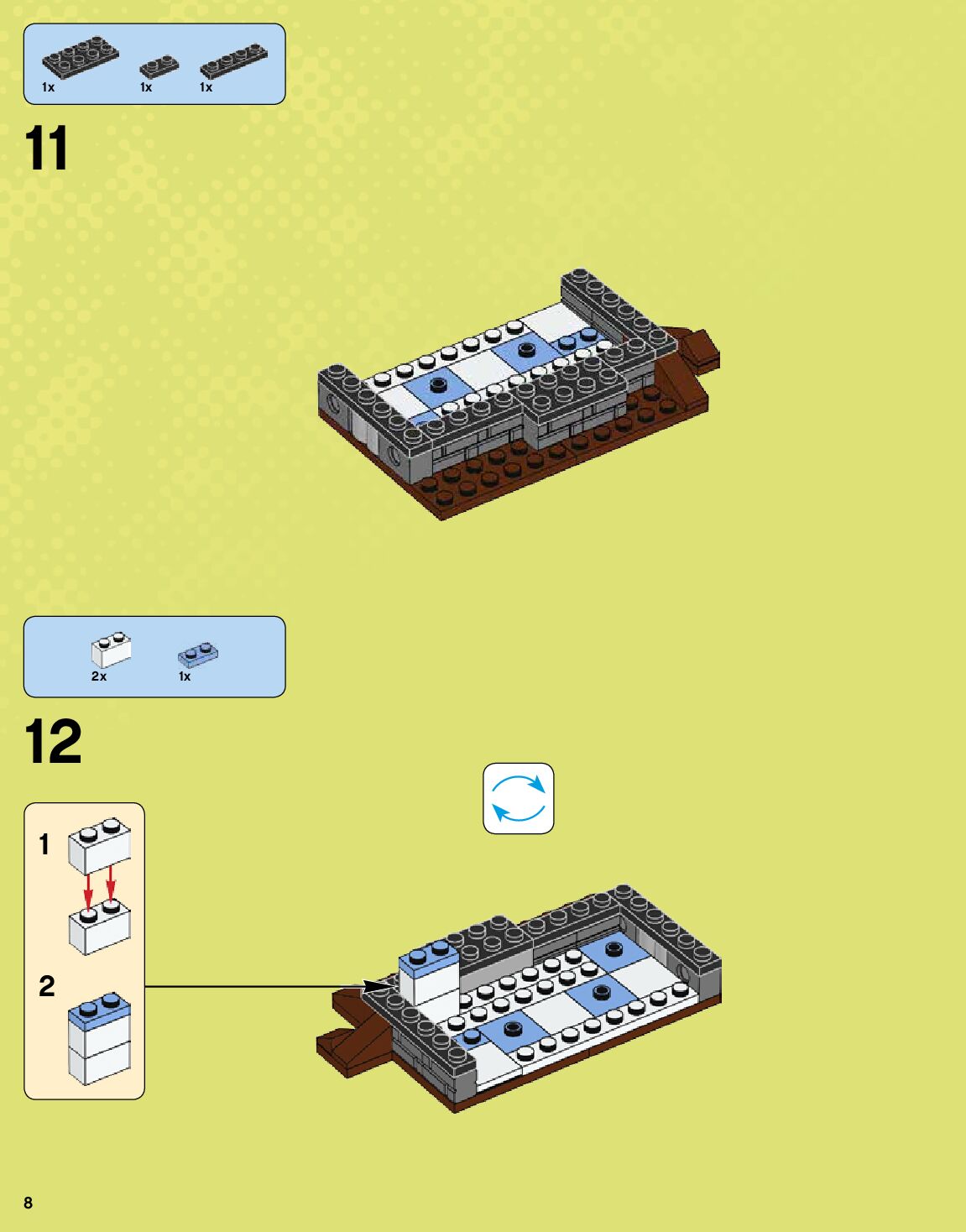 1x 1x 1x

11

2x 1x

12

1

2

8