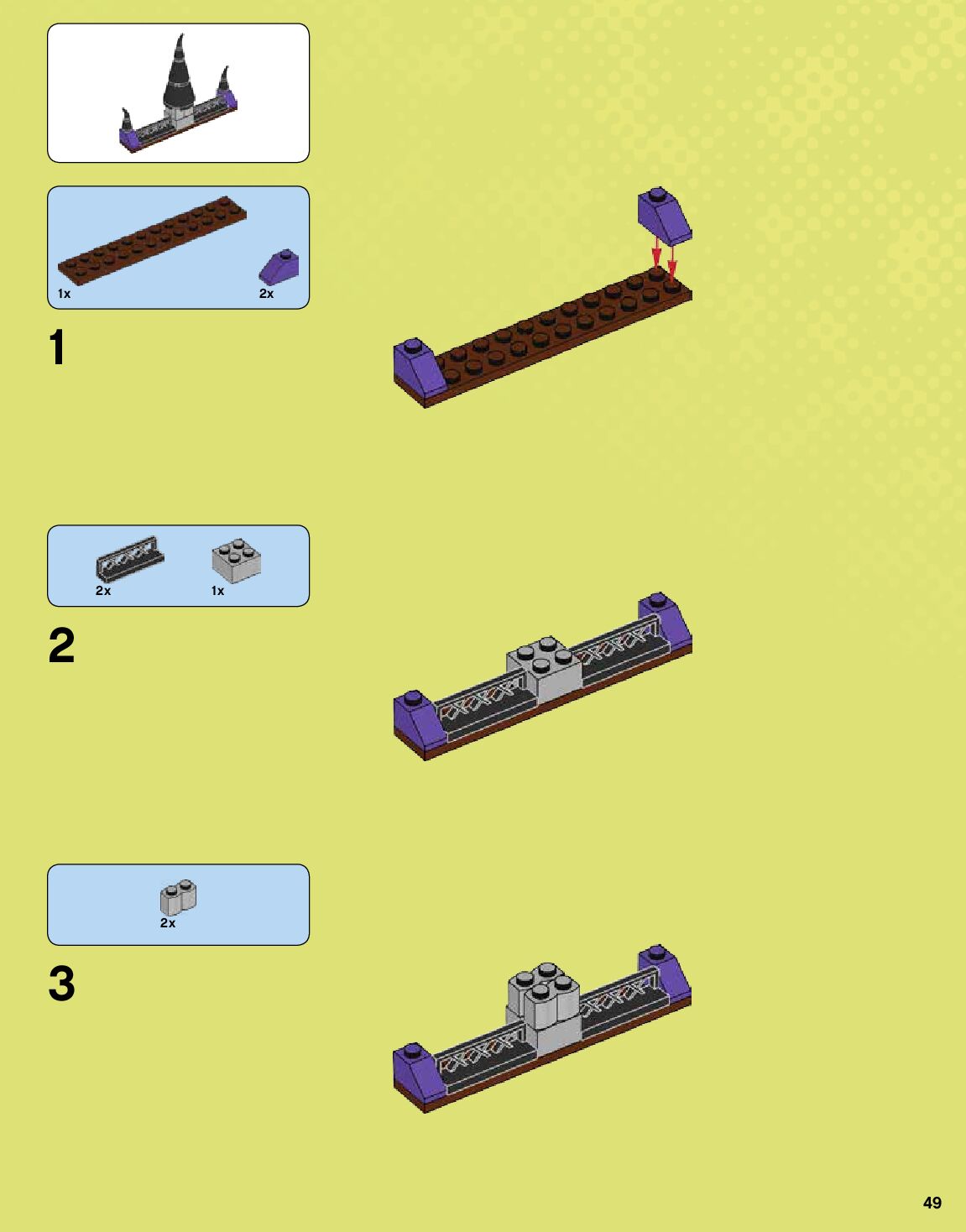 1x
2x

1

2x
1x

2

2x

3

49