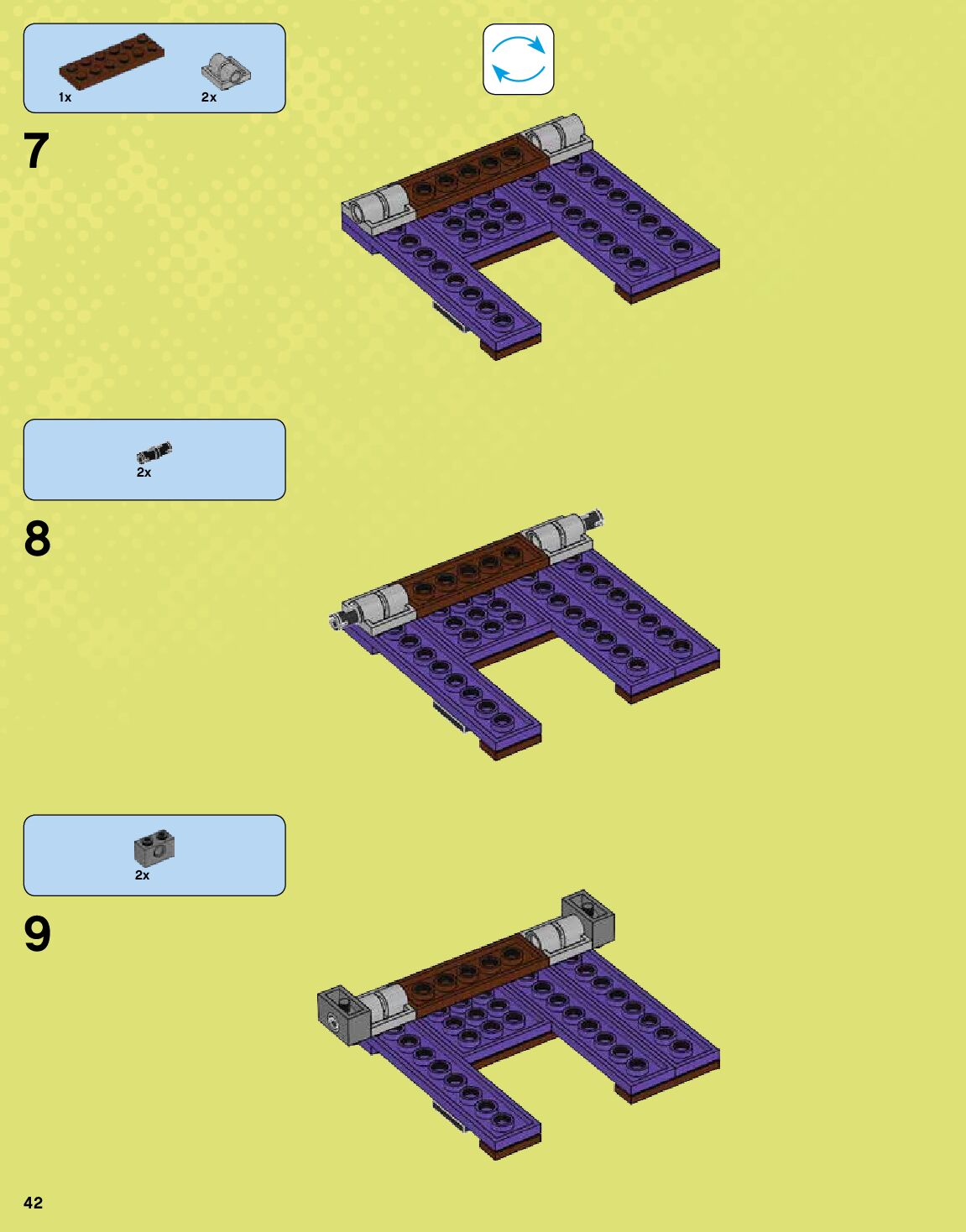 1x 2x

7

2x

8

2x

9

42