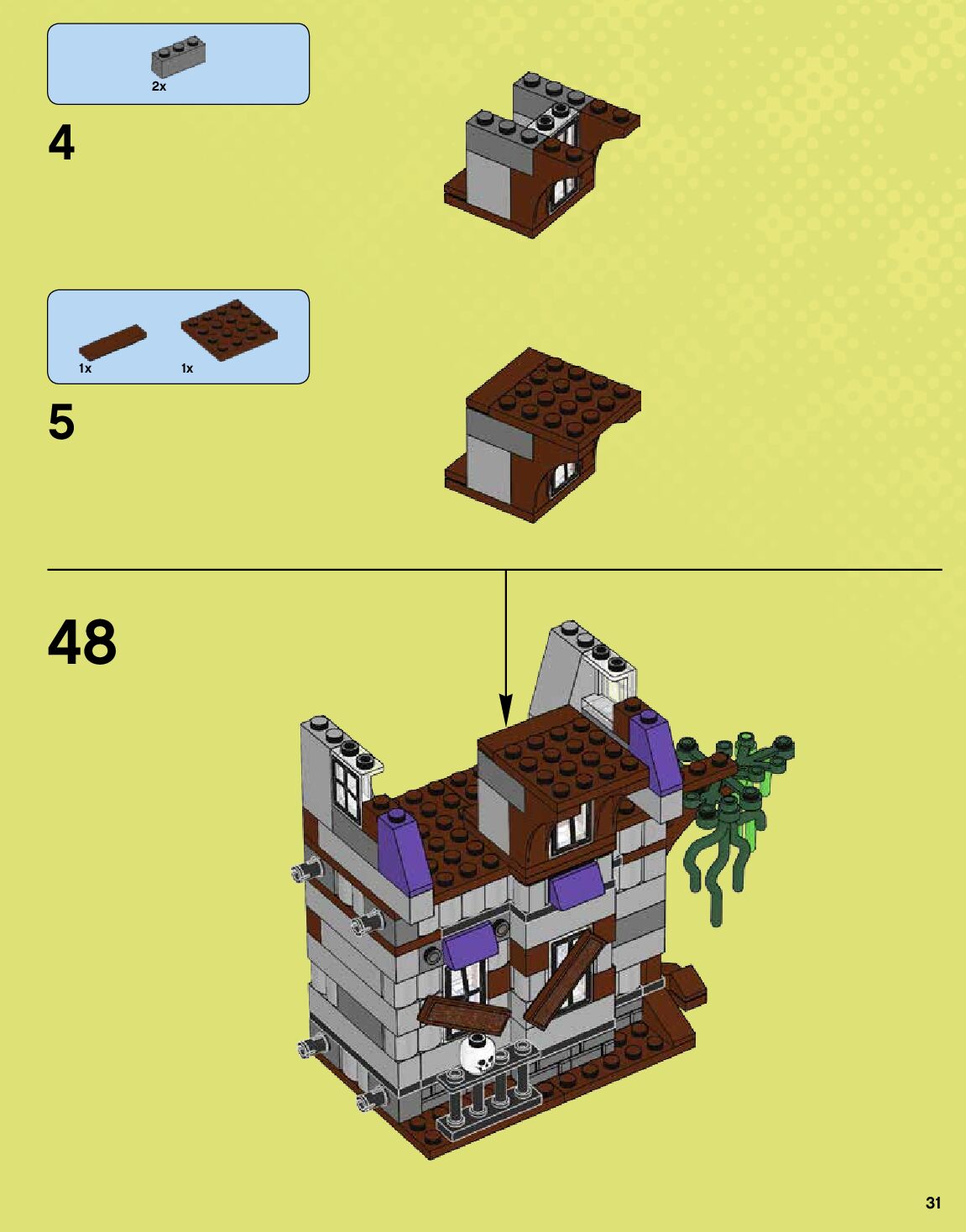 2x

4

1x 1x

5

48

31