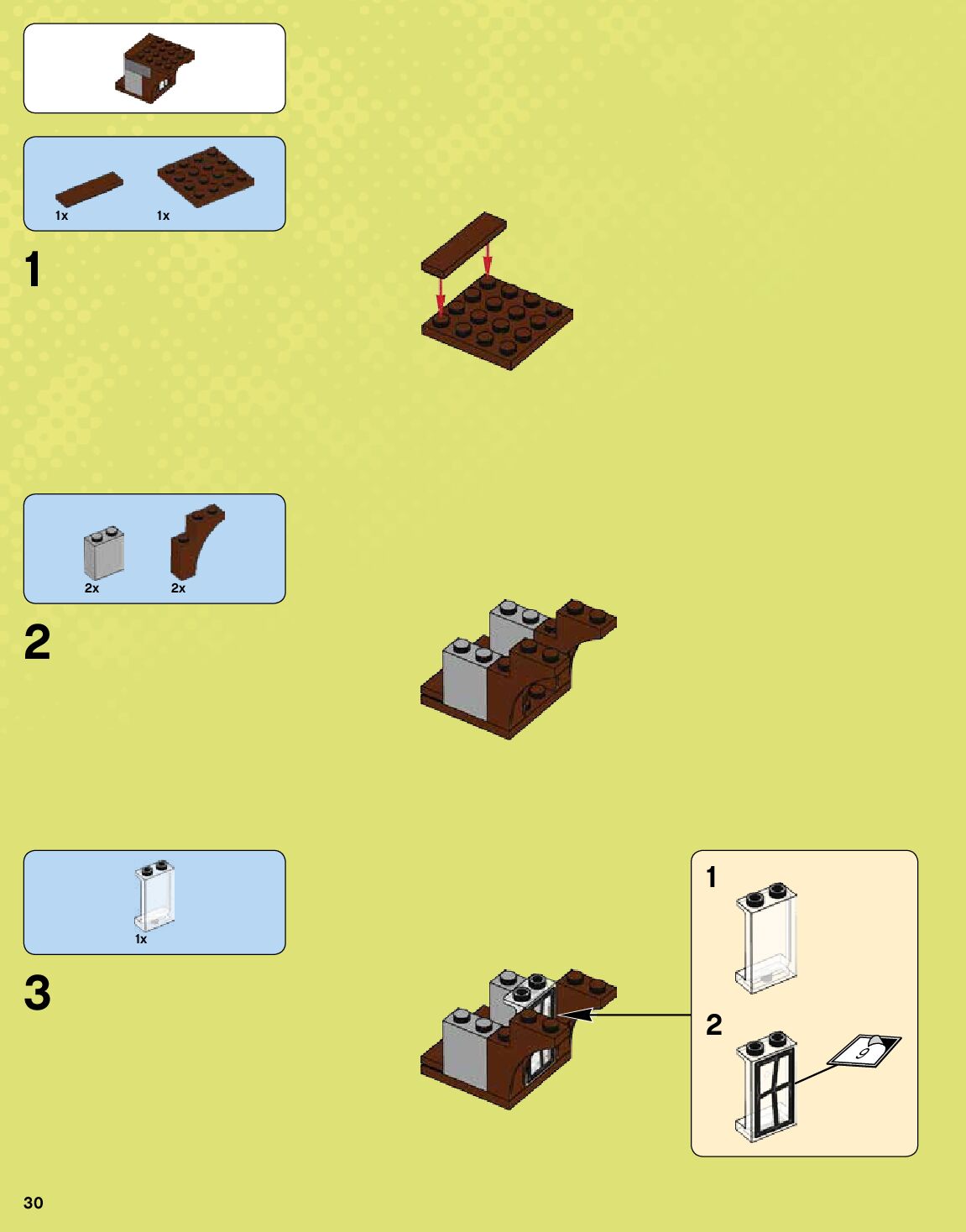 1x 1x

1

2x 2x

2

1x

3

1

2

9

30