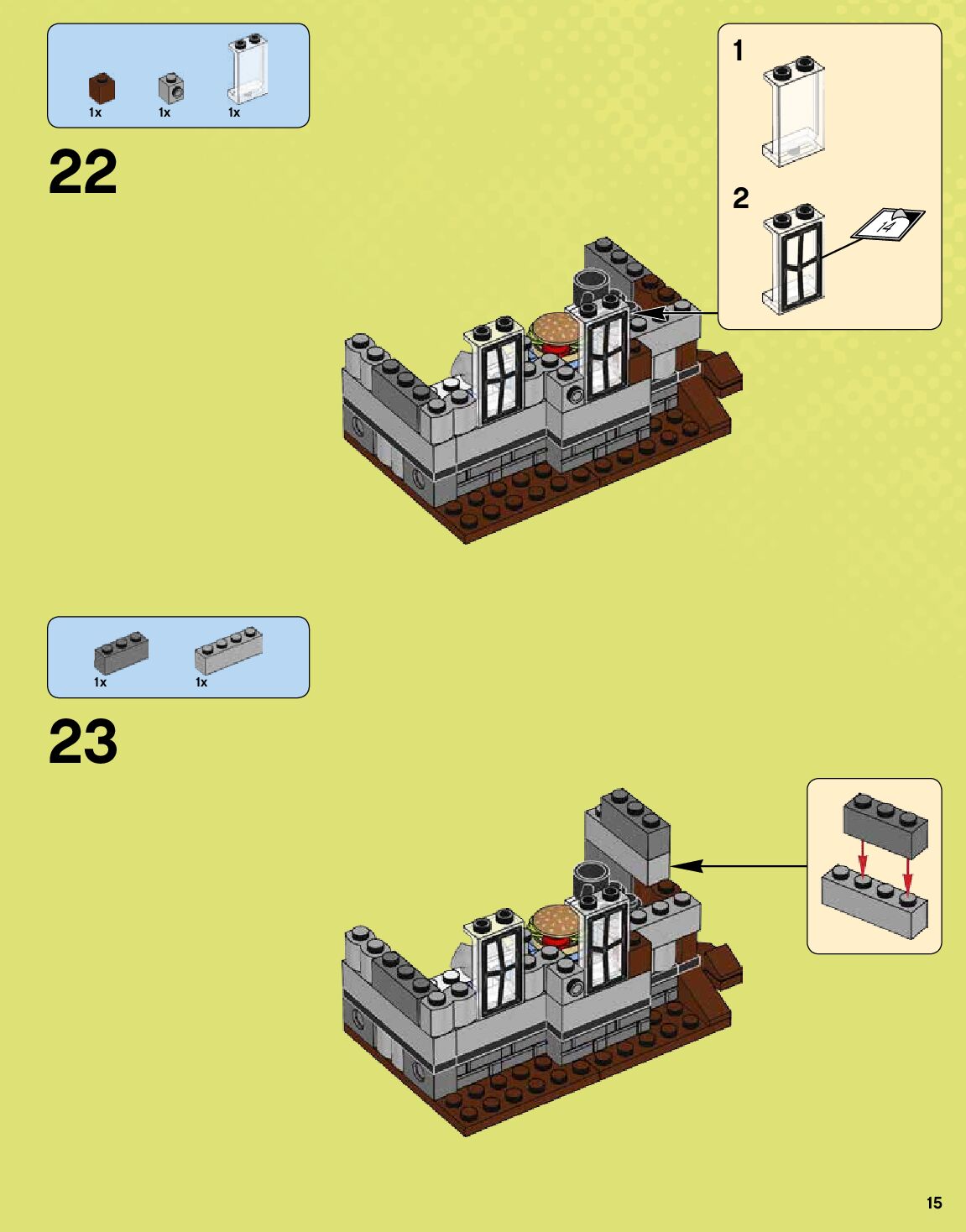 1x 1x 1x

22

1

2

14

1x 1x

23

15