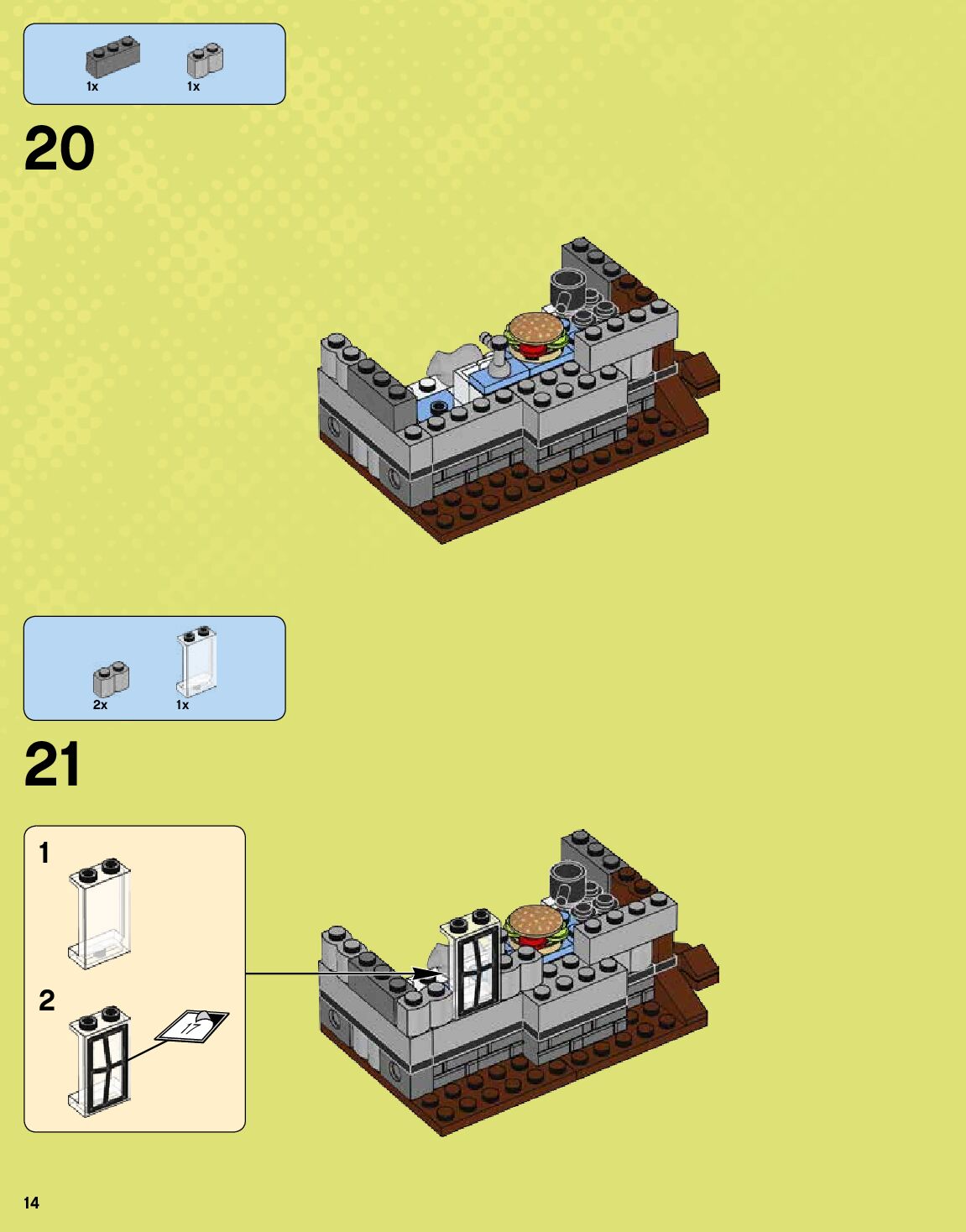 1x 1x

20

2x 1x

21

1

2

17

14