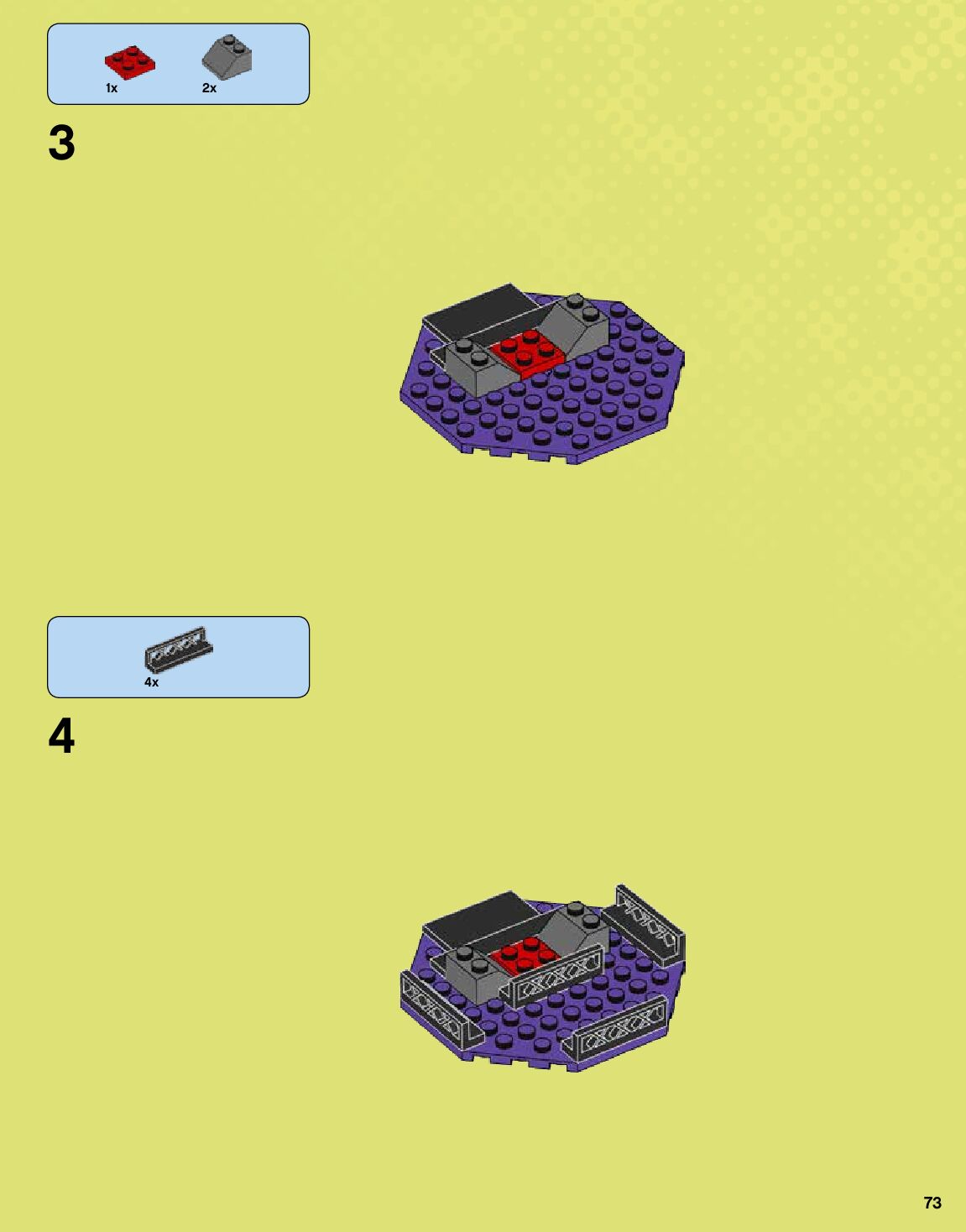 1x 2x

3

4x

4

73