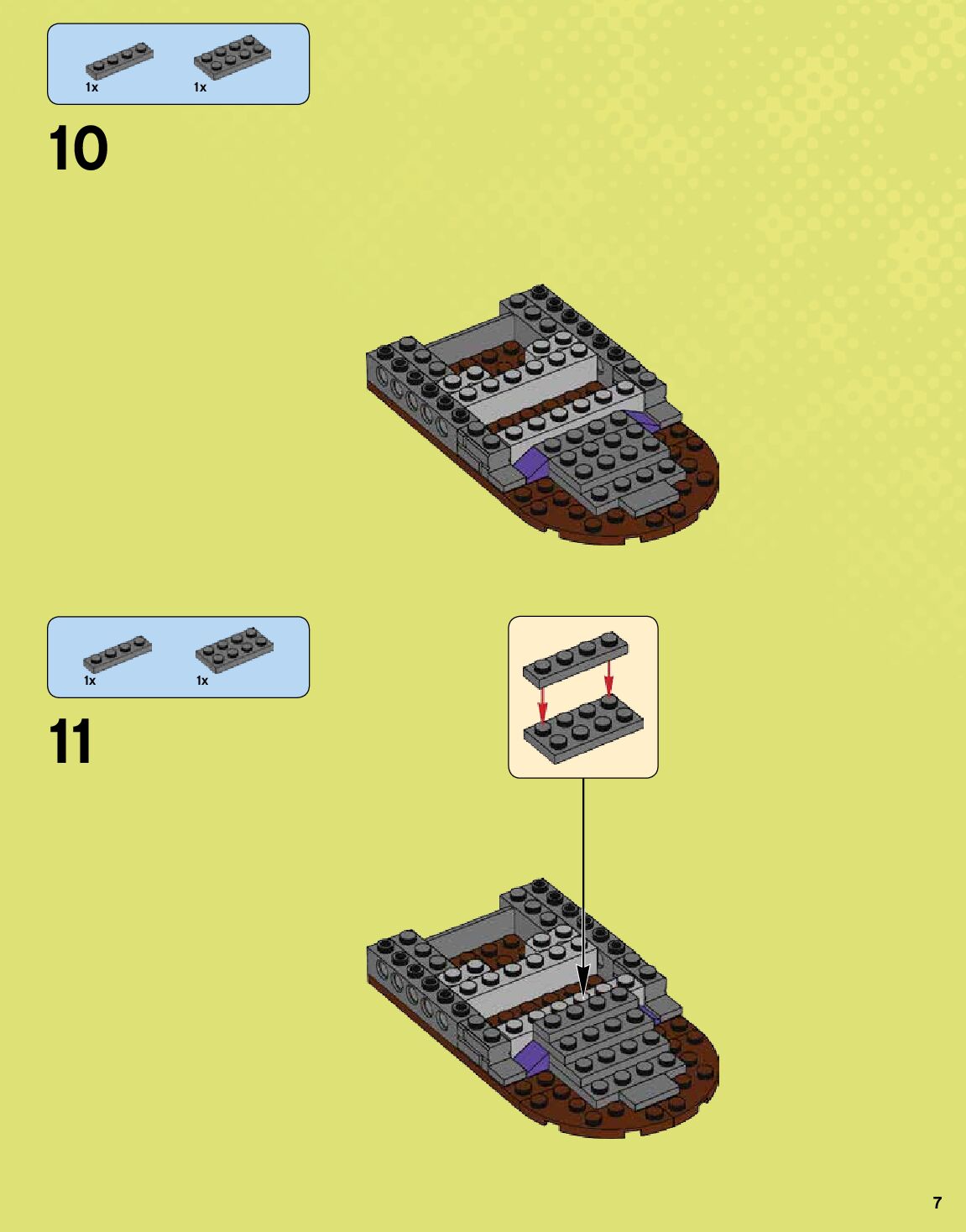 1x 1x

10

1x 1x

11

7