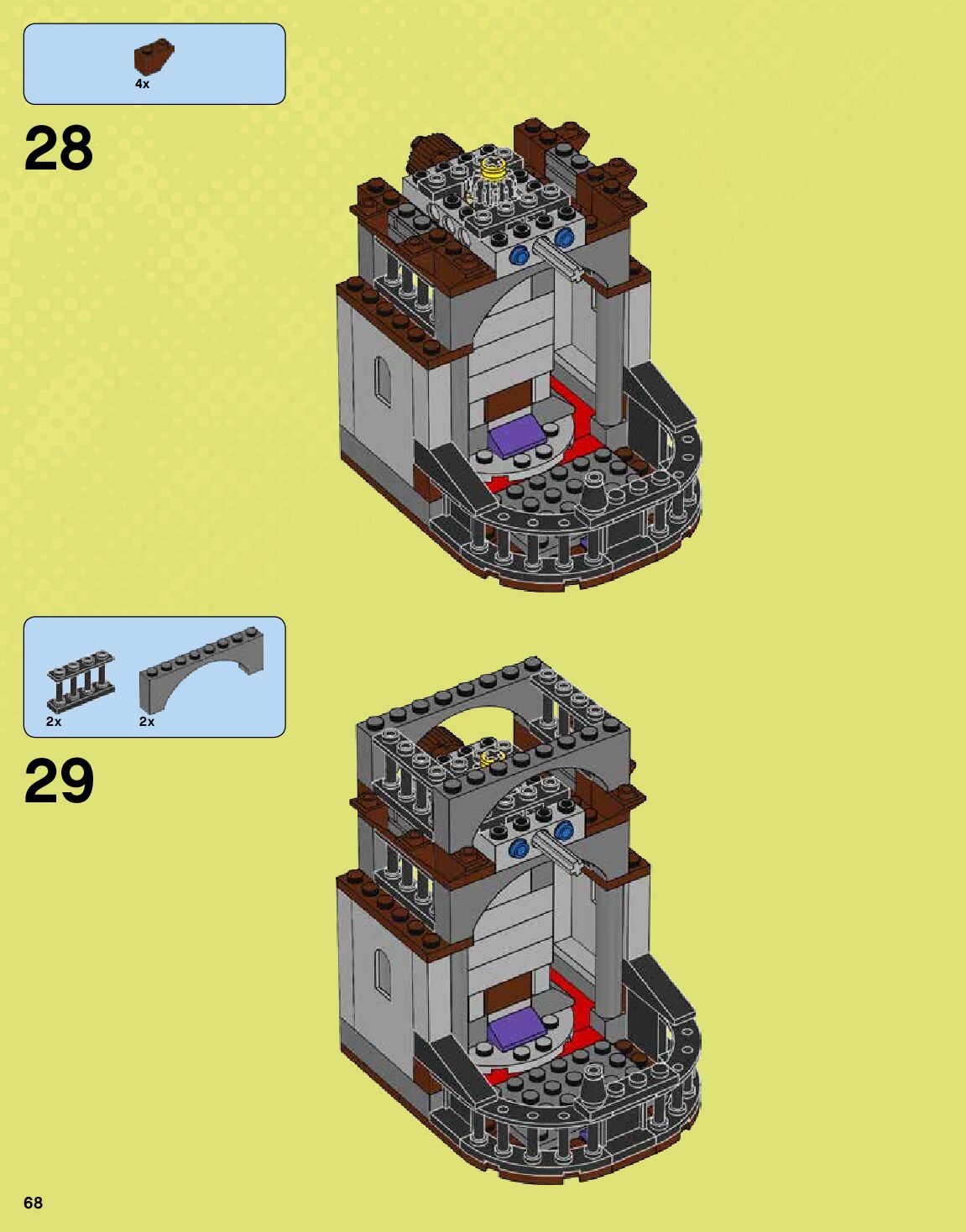 4x

28

2x 2x

29

68