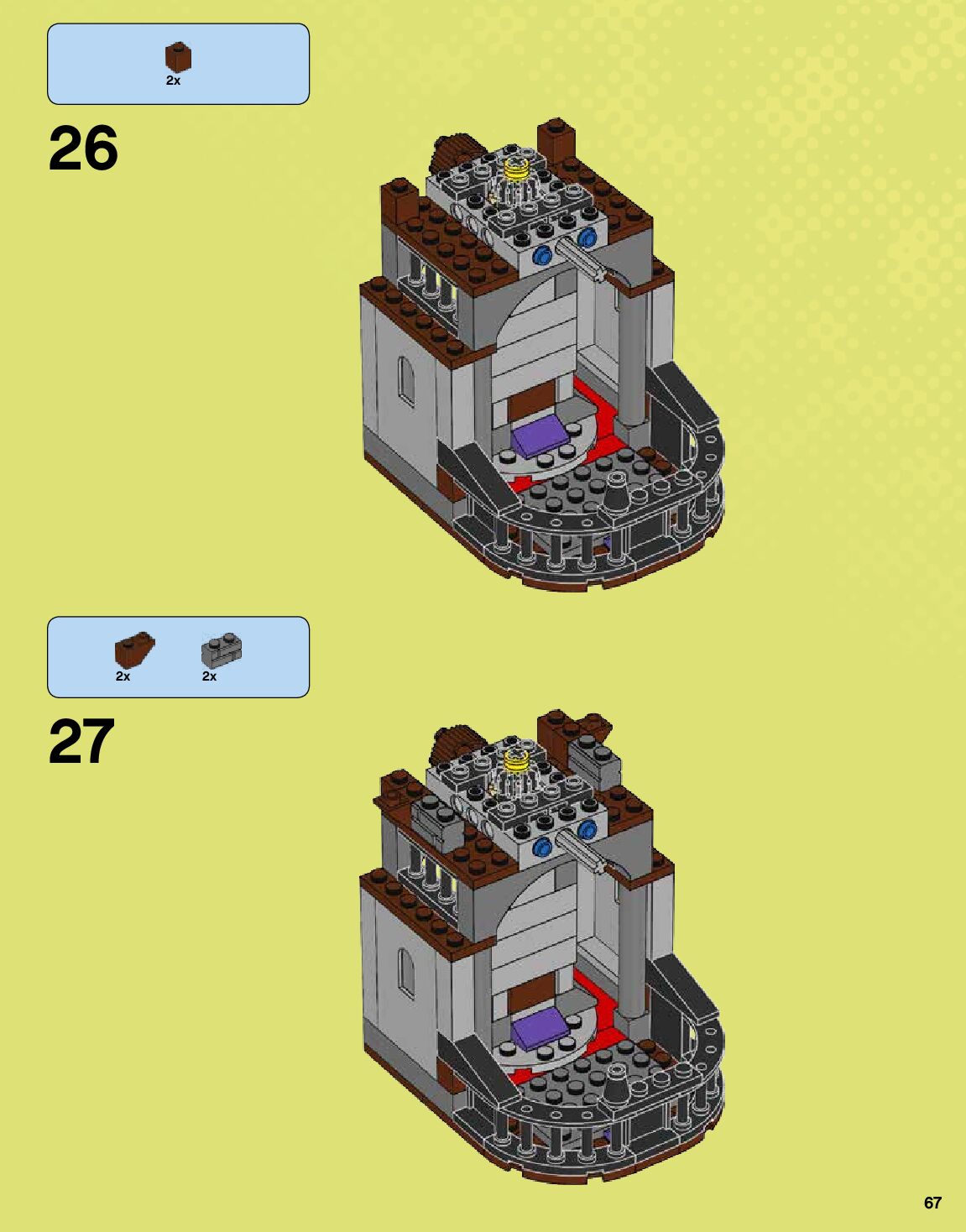 2x

26

2x 2x

27

67