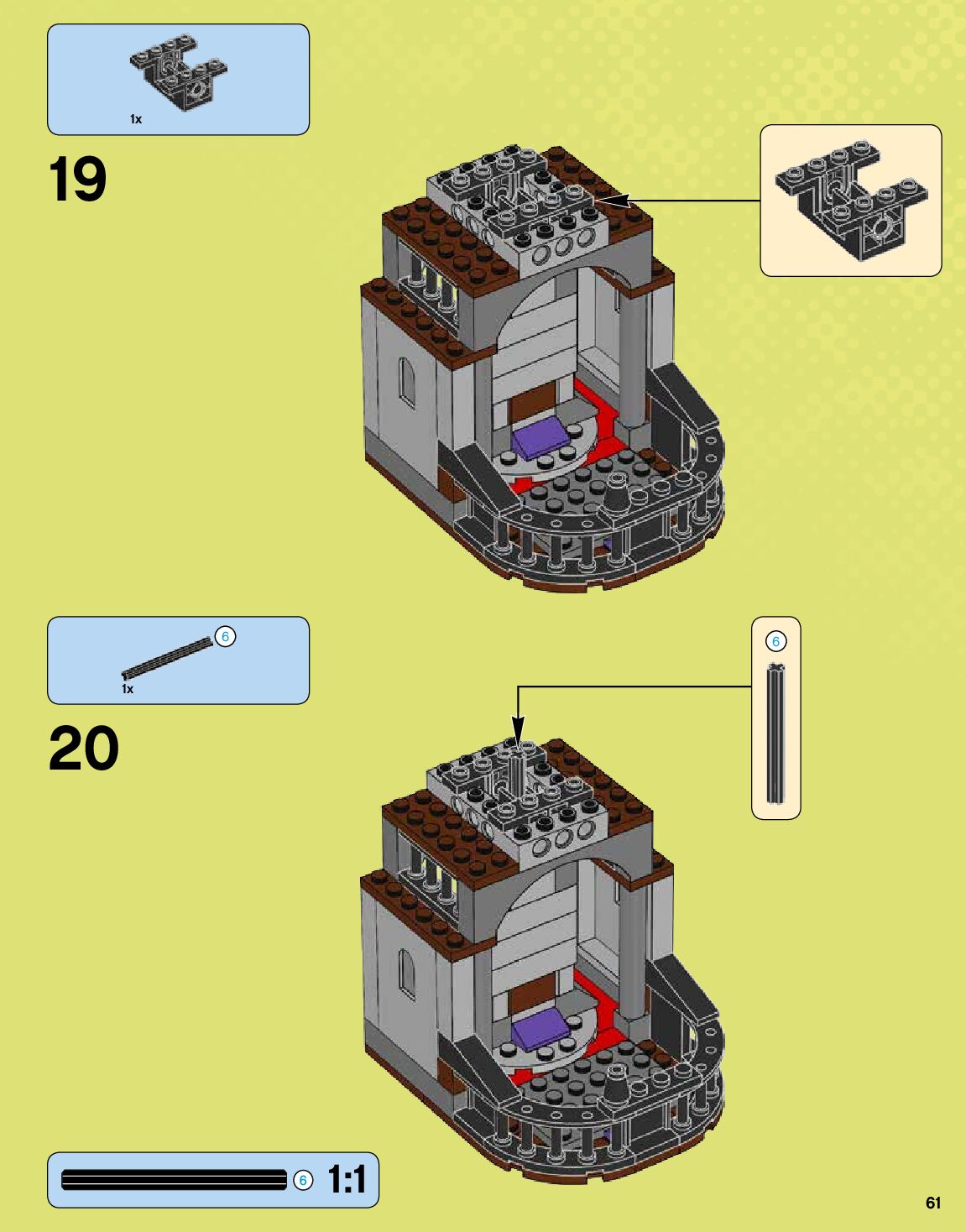 1x

19

6

1x

20

6

6 1:1

61