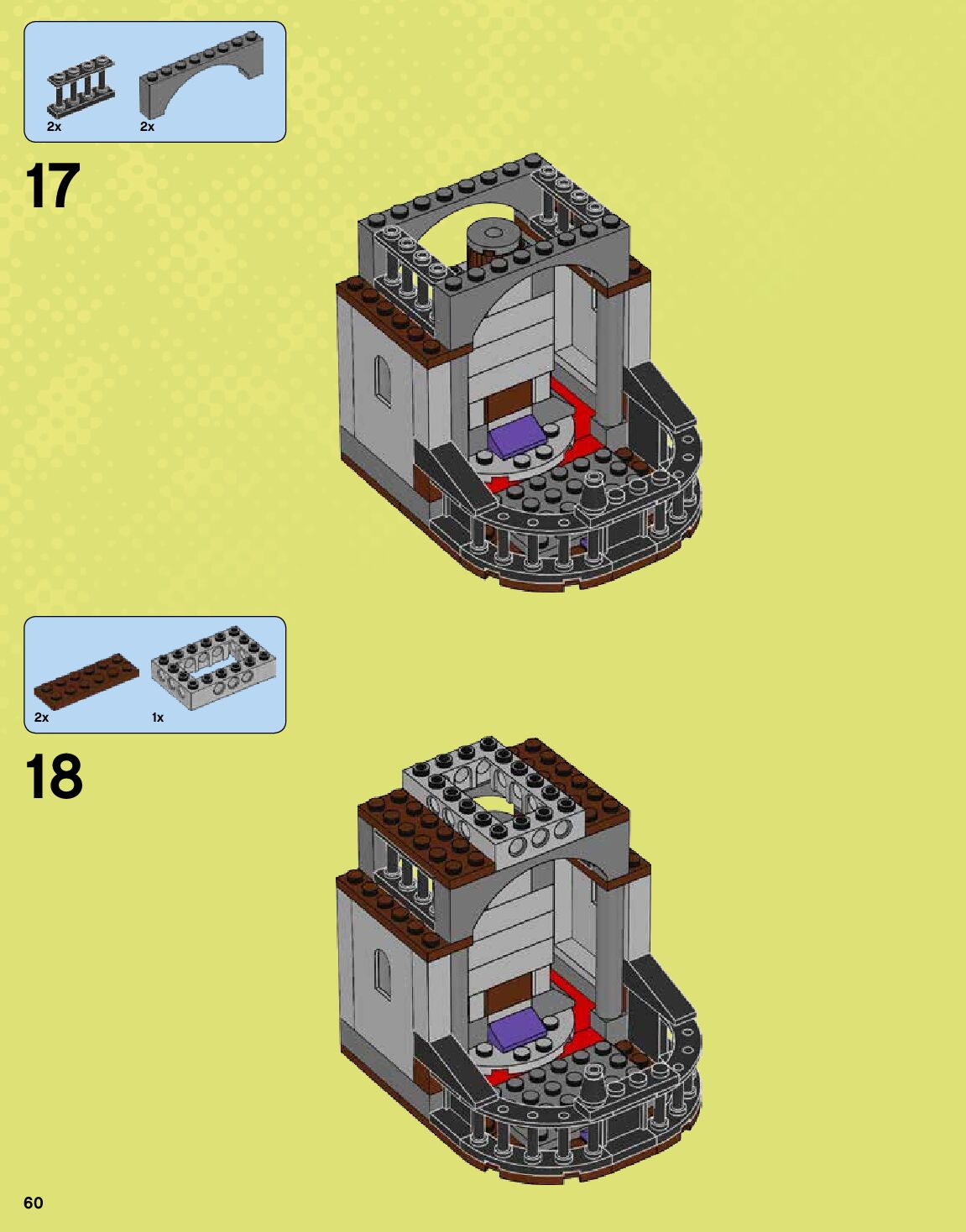 2x 2x

17

2x 1x

18

60