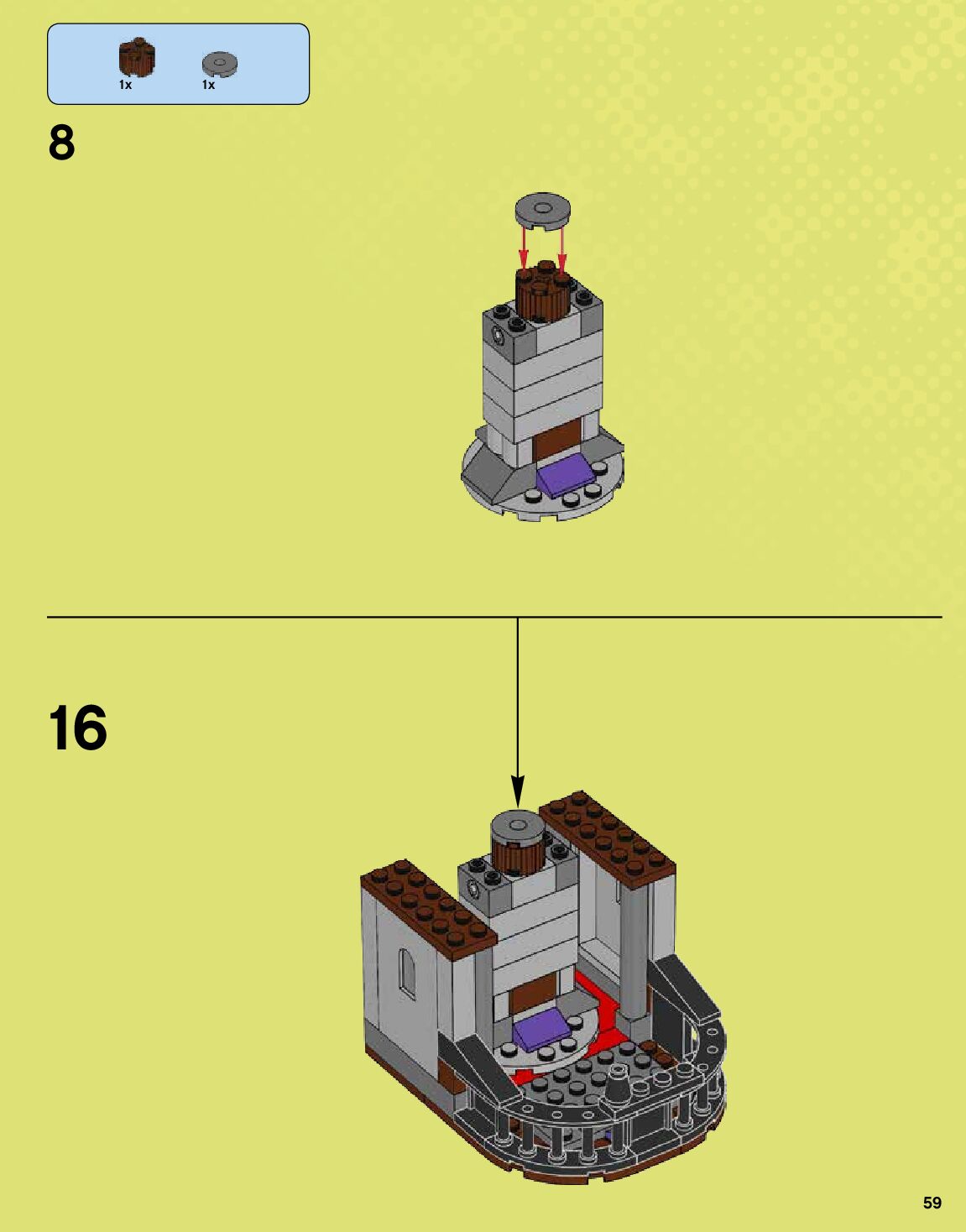 1x 1x

8

16

59