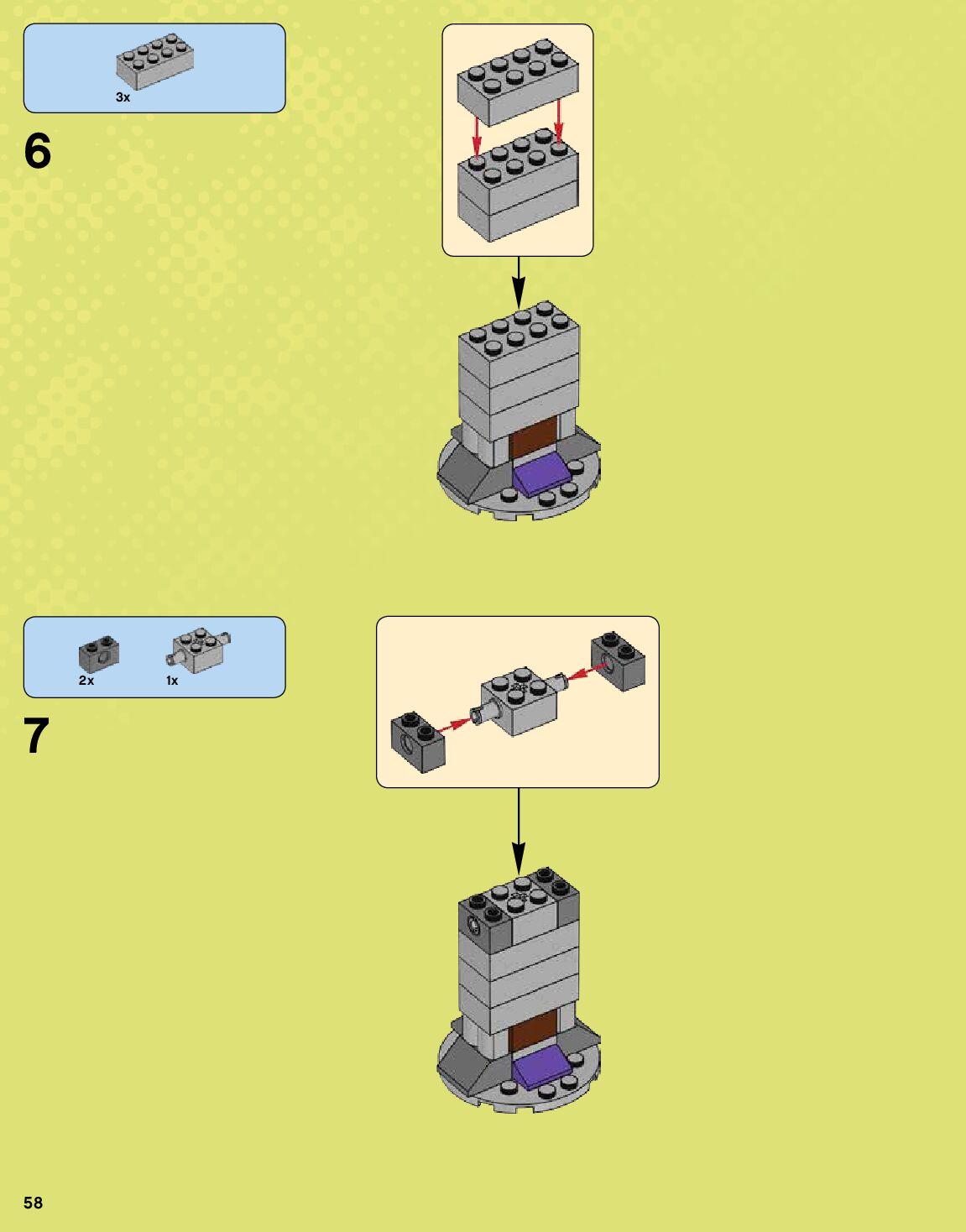 3x

6

2x 1x

7

58