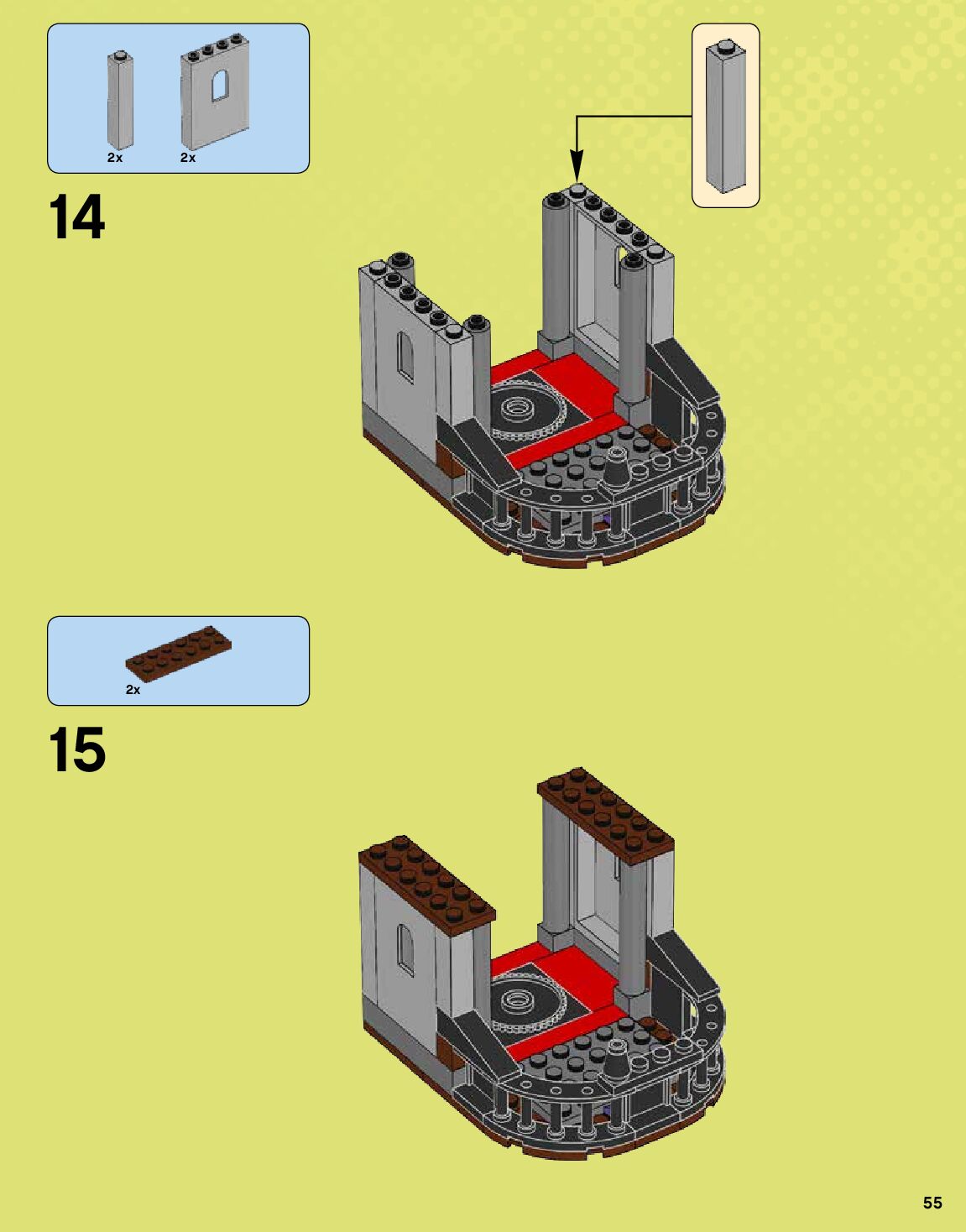 2x 2x

14

2x

15

55