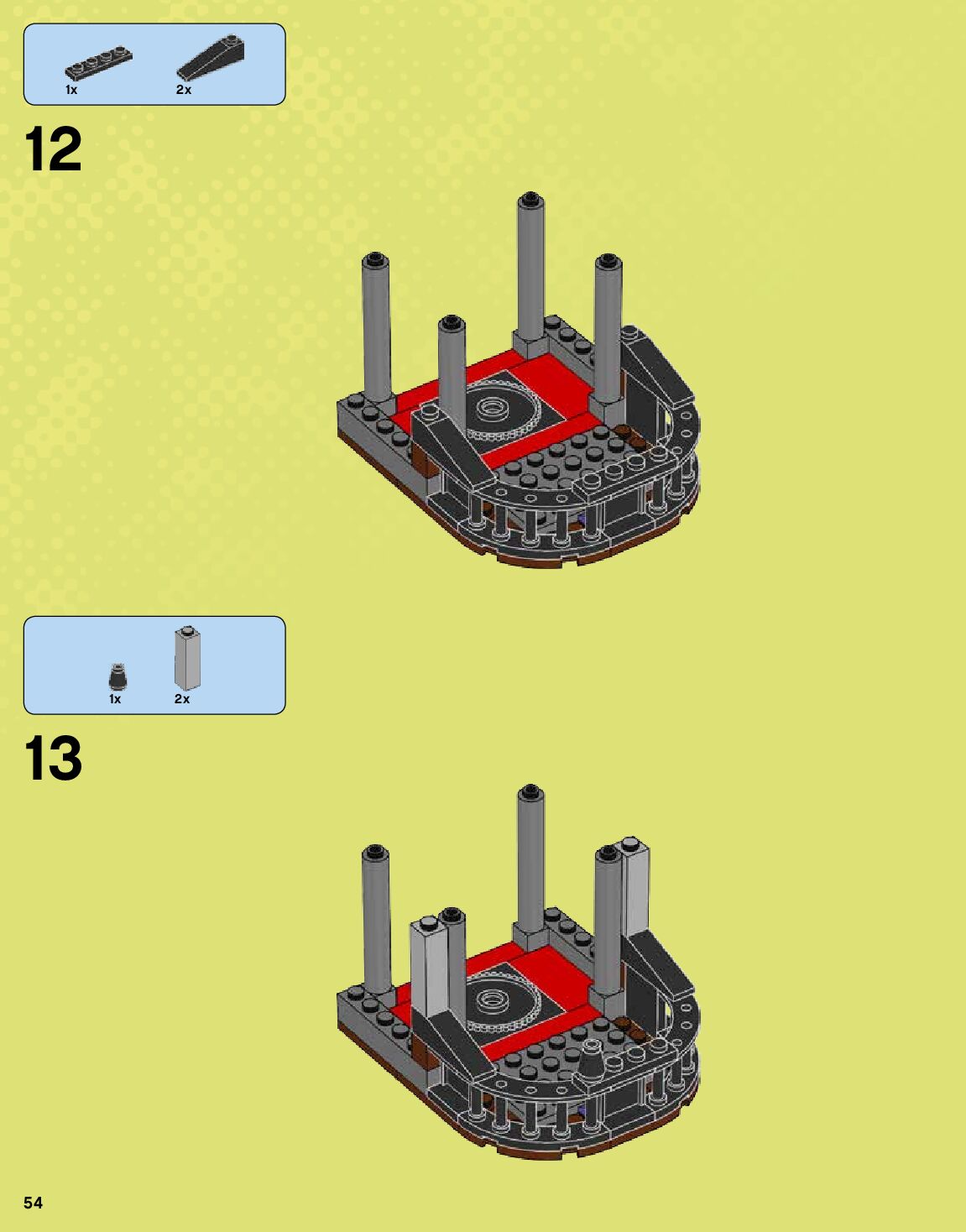 1x 2x

12

1x 2x

13

54