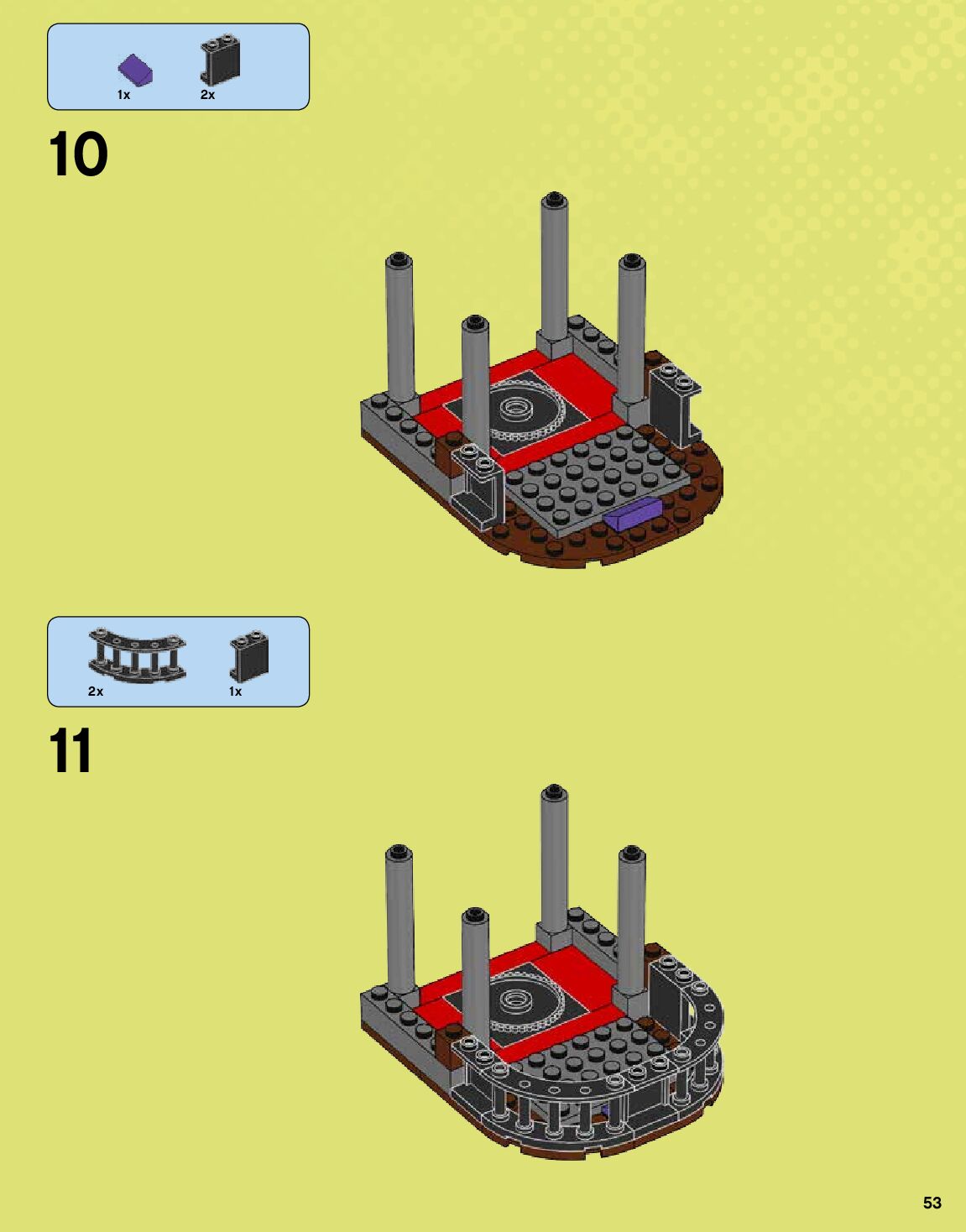 1x 2x

10

2x 1x

11

53