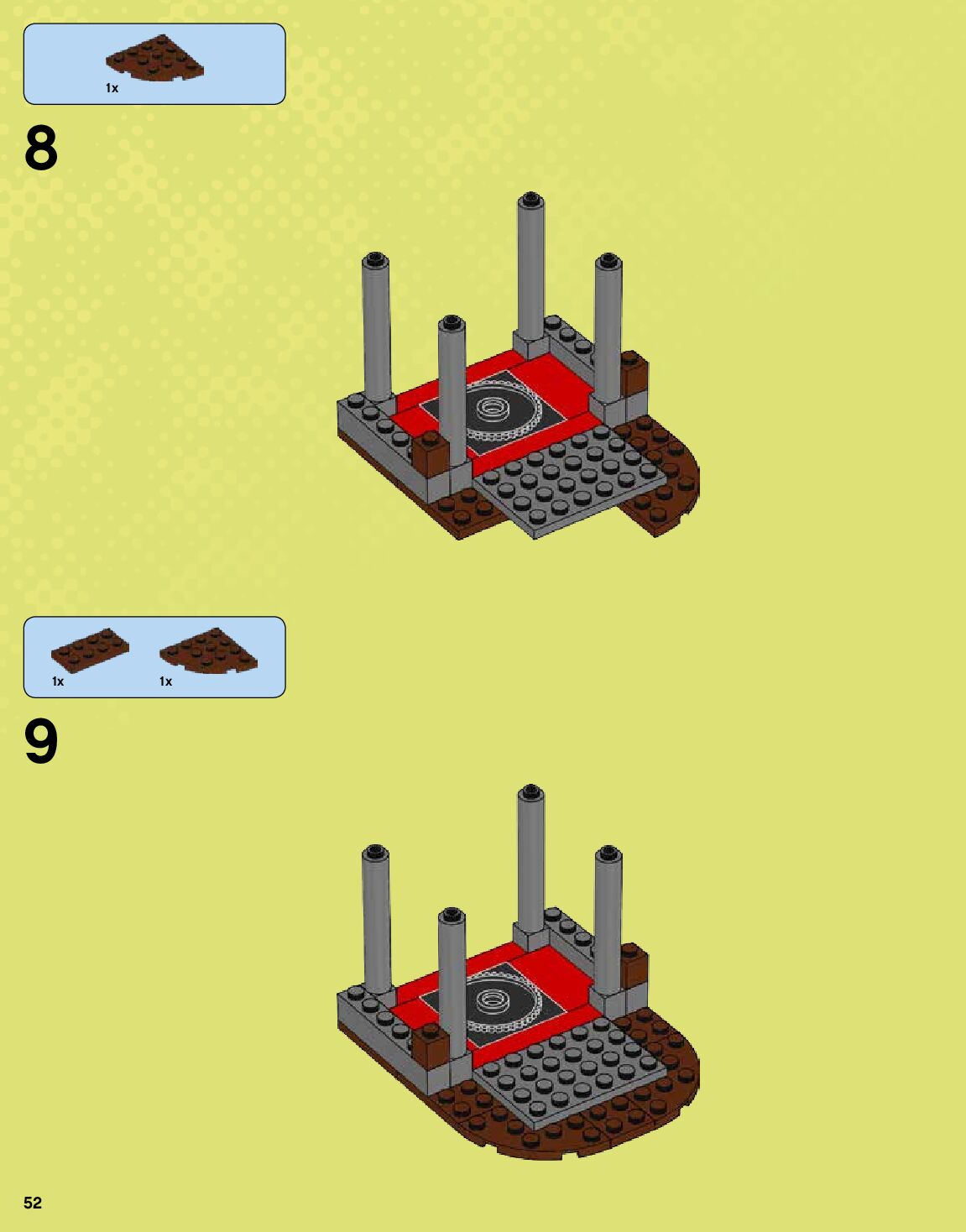 1x

8

1x 1x

9

52