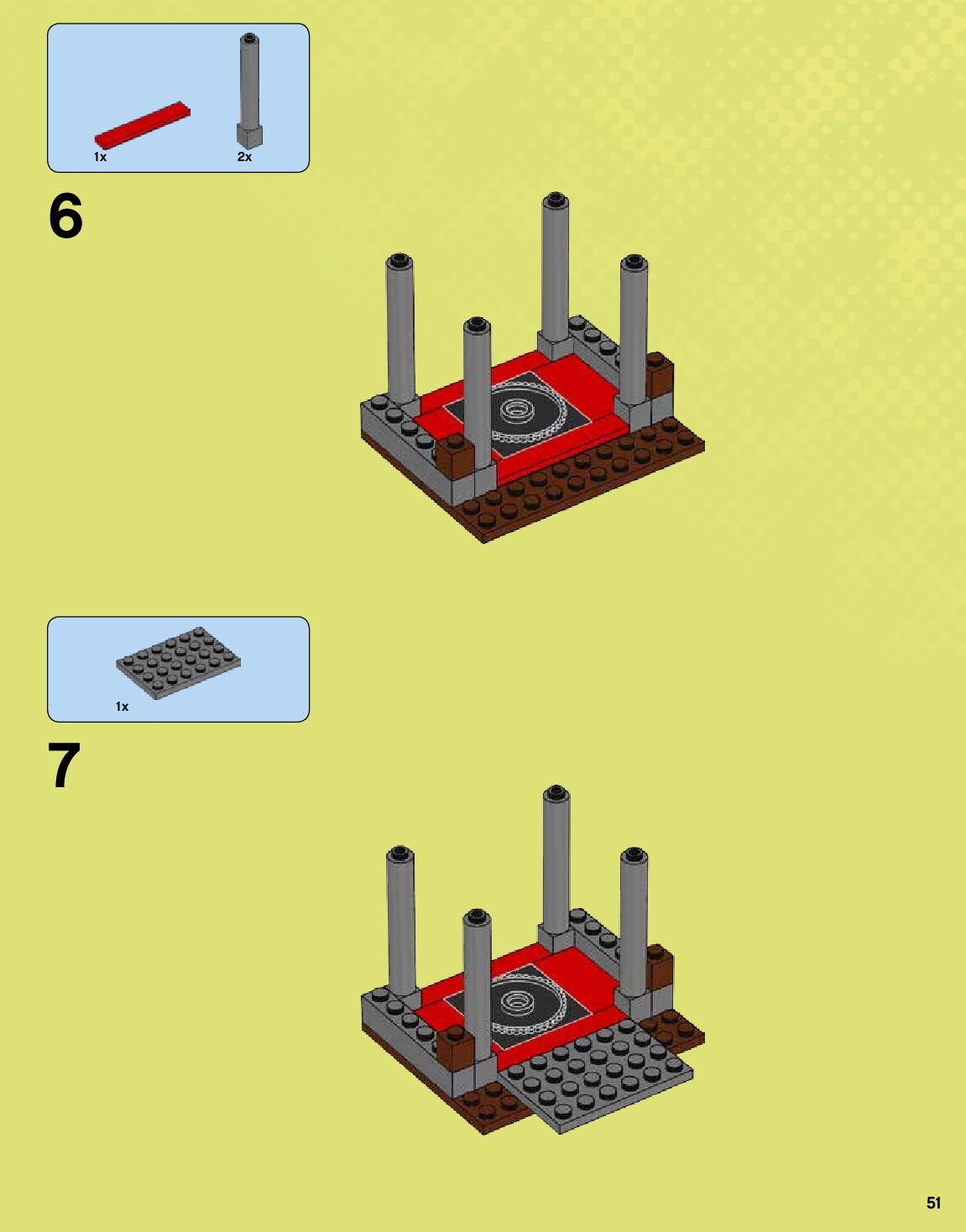 1x
2x

6

1x

7

51