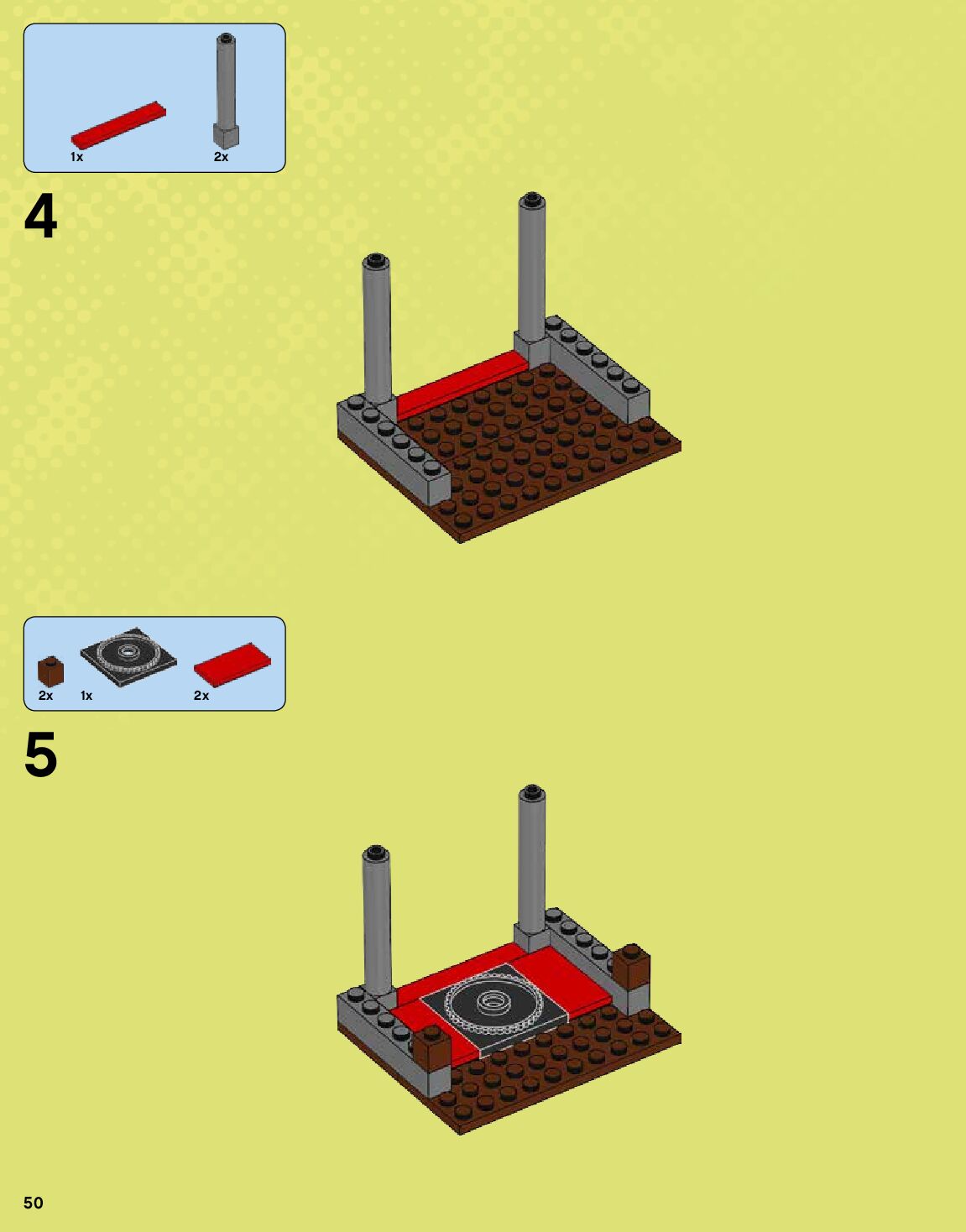 1x
2x

4

2x
1x
2x

5

50