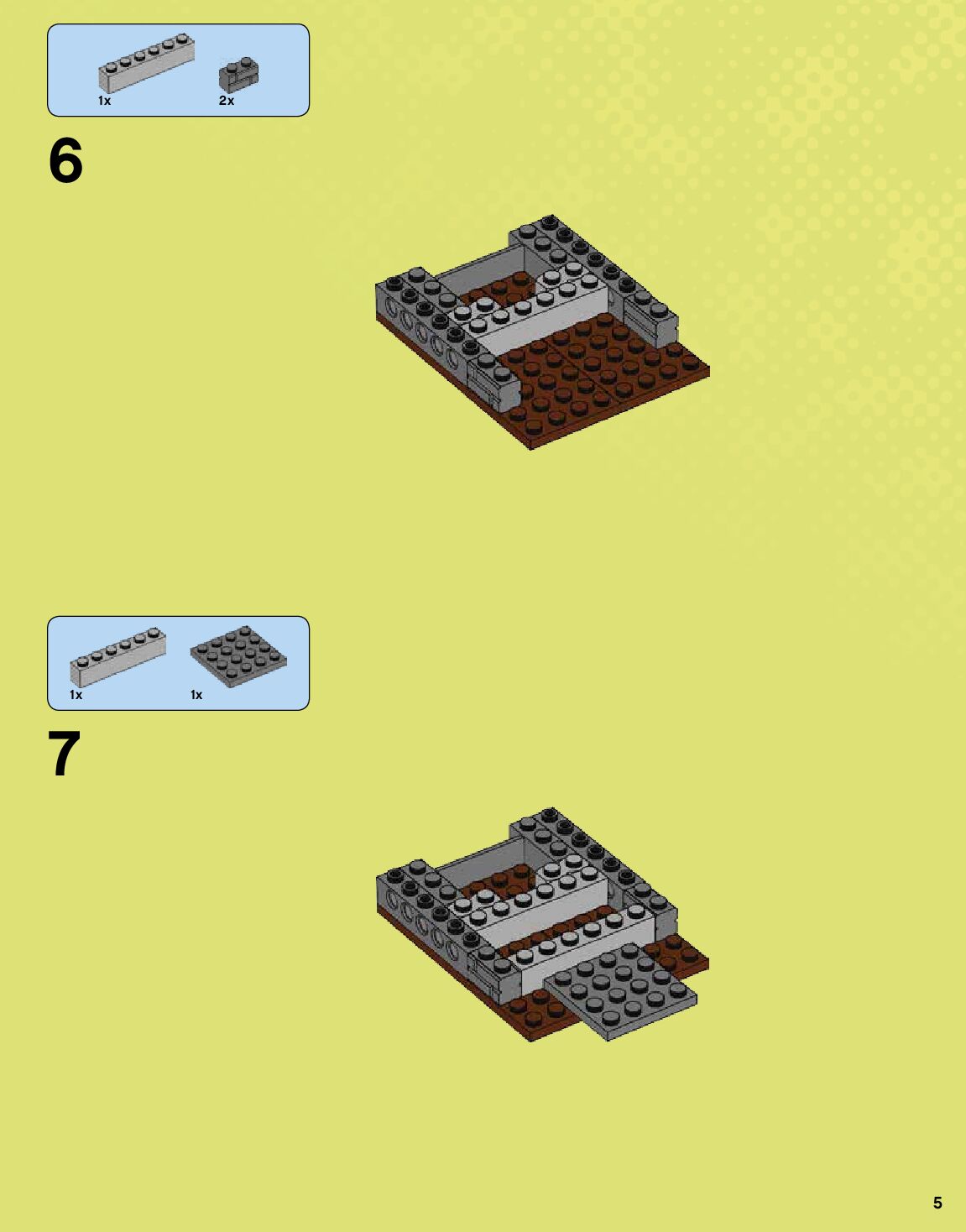 1x
2x

6

1x
1x

7

5