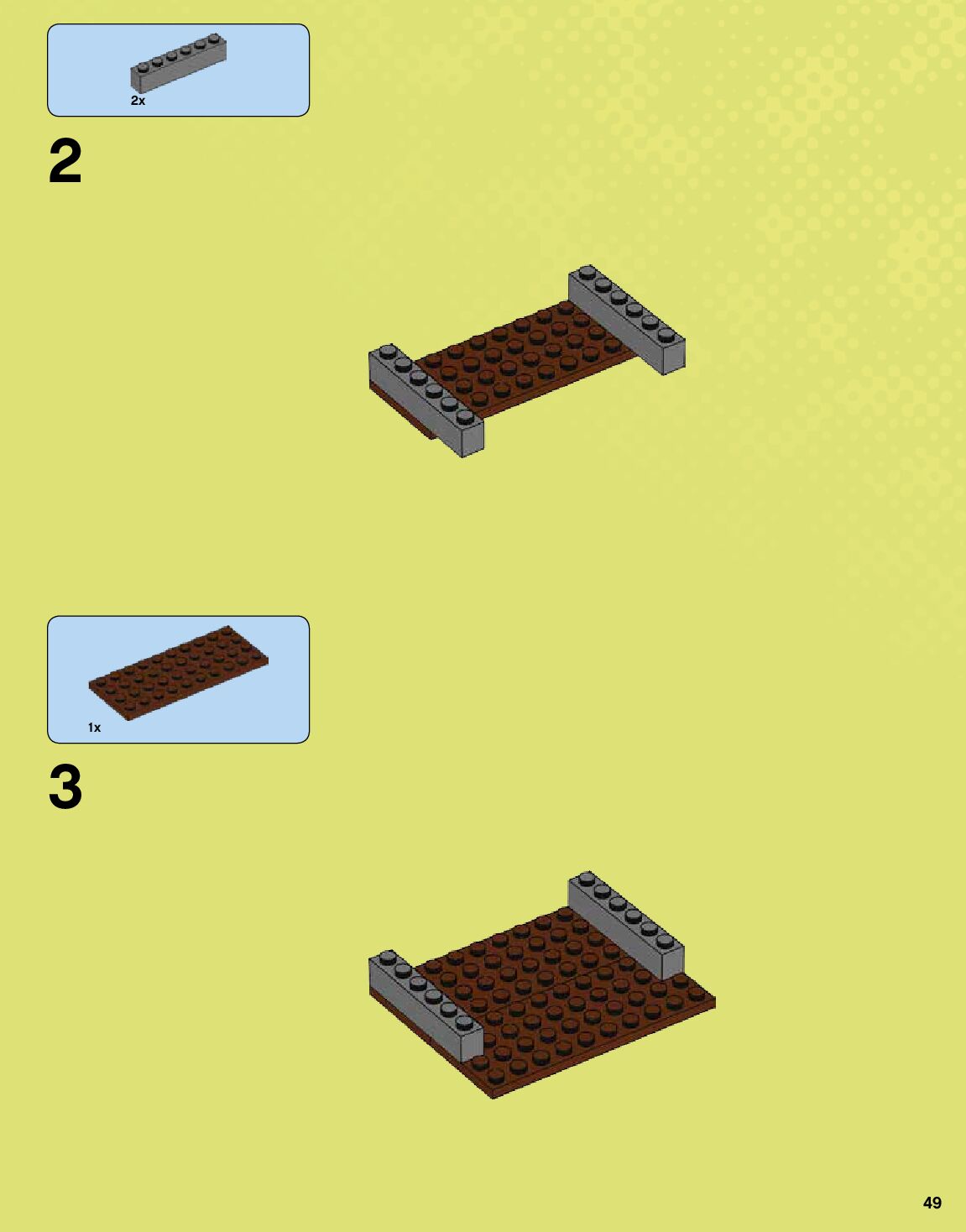 2x

2

1x

3

49