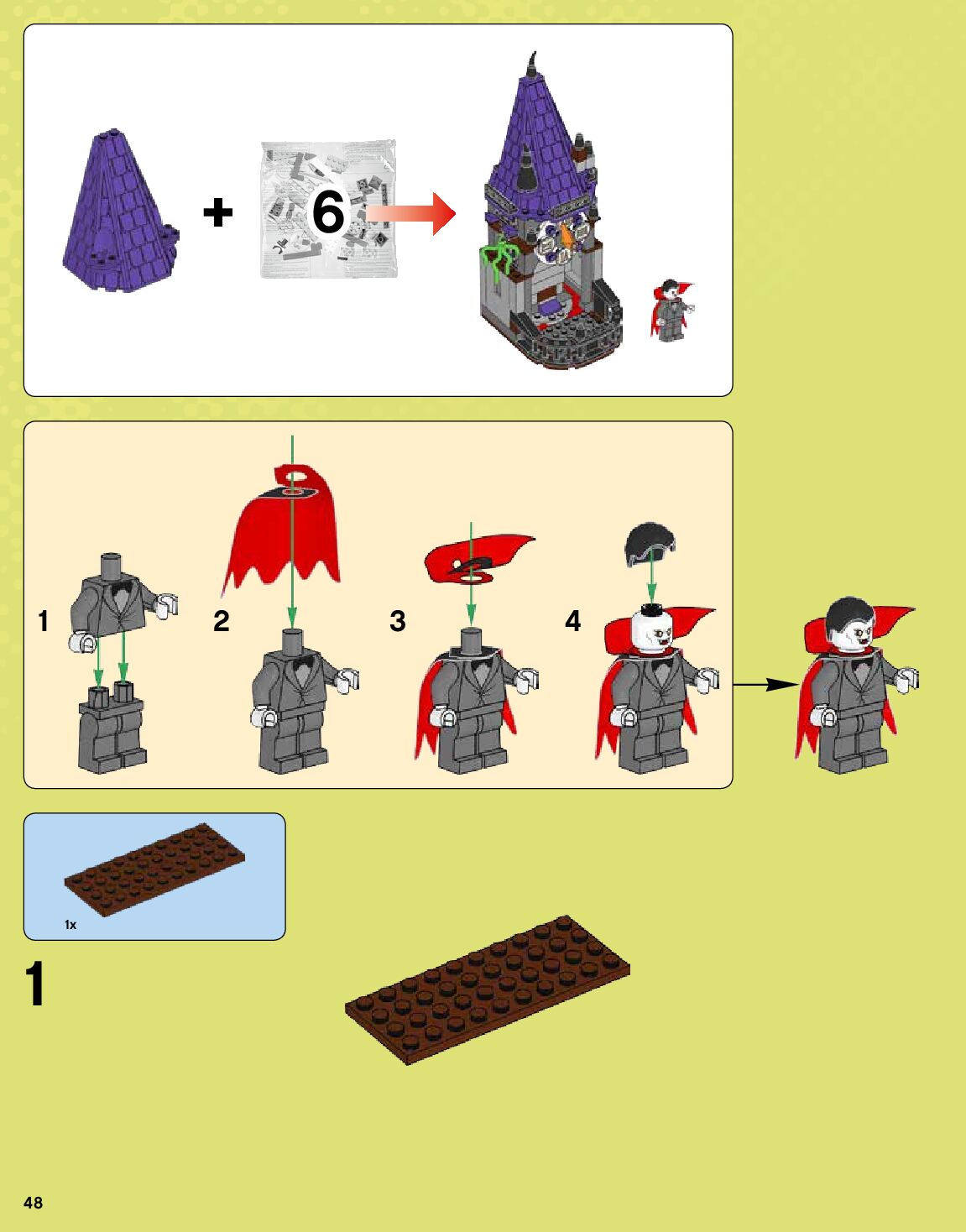 + 6

1 2 3 4

1x

1

48