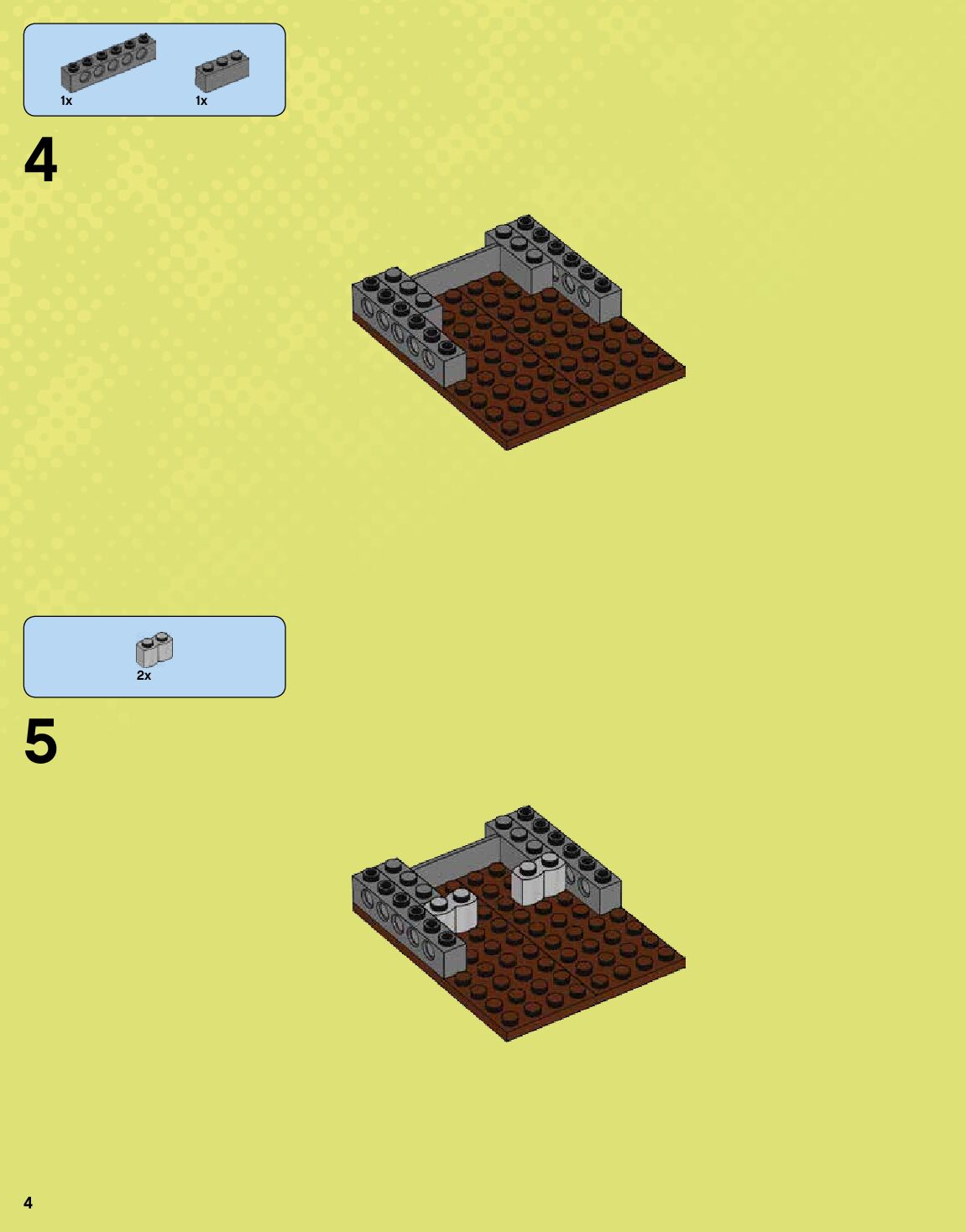 1x

1x

4

2x

5

4