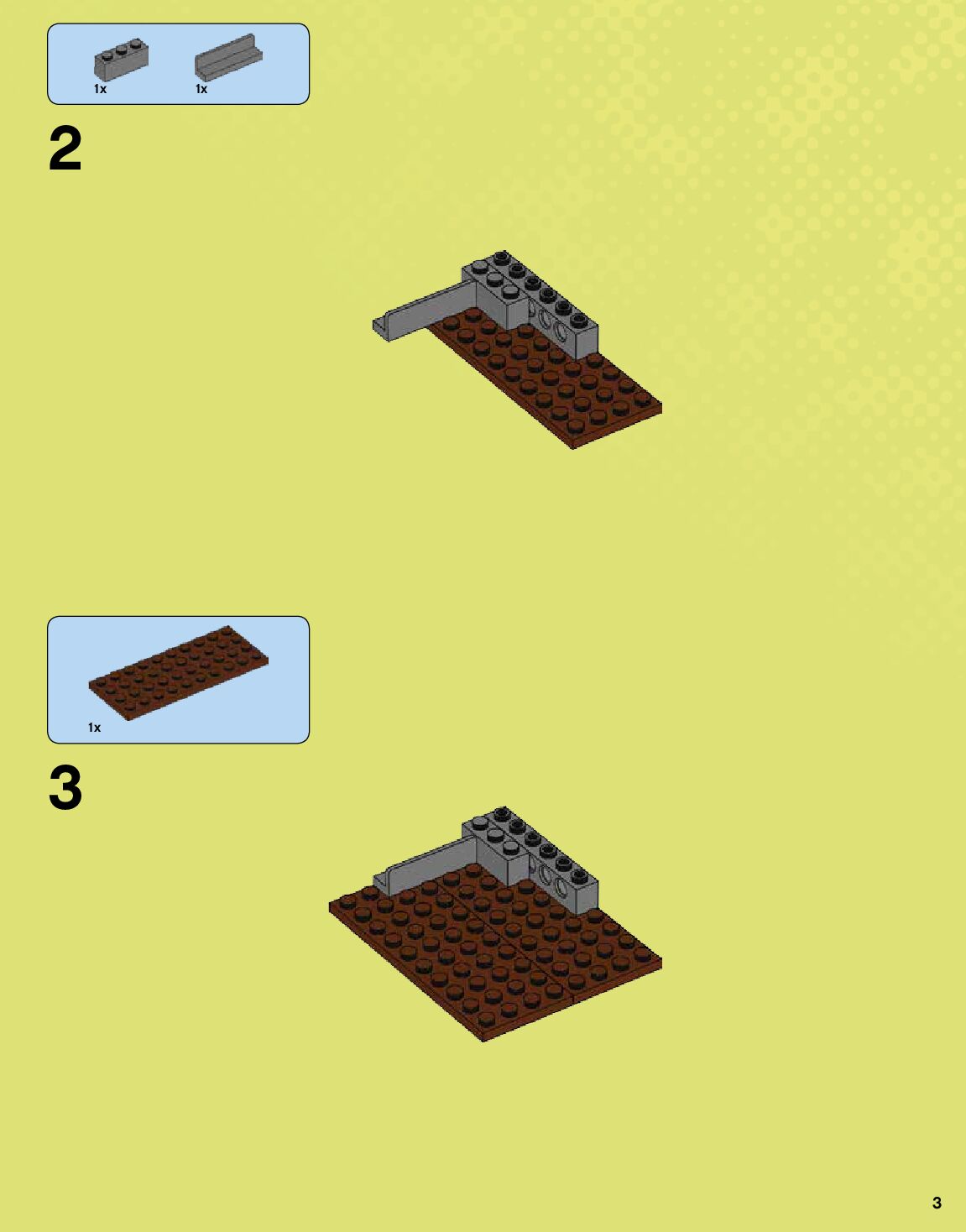 1x 1x

2

1x

3

3