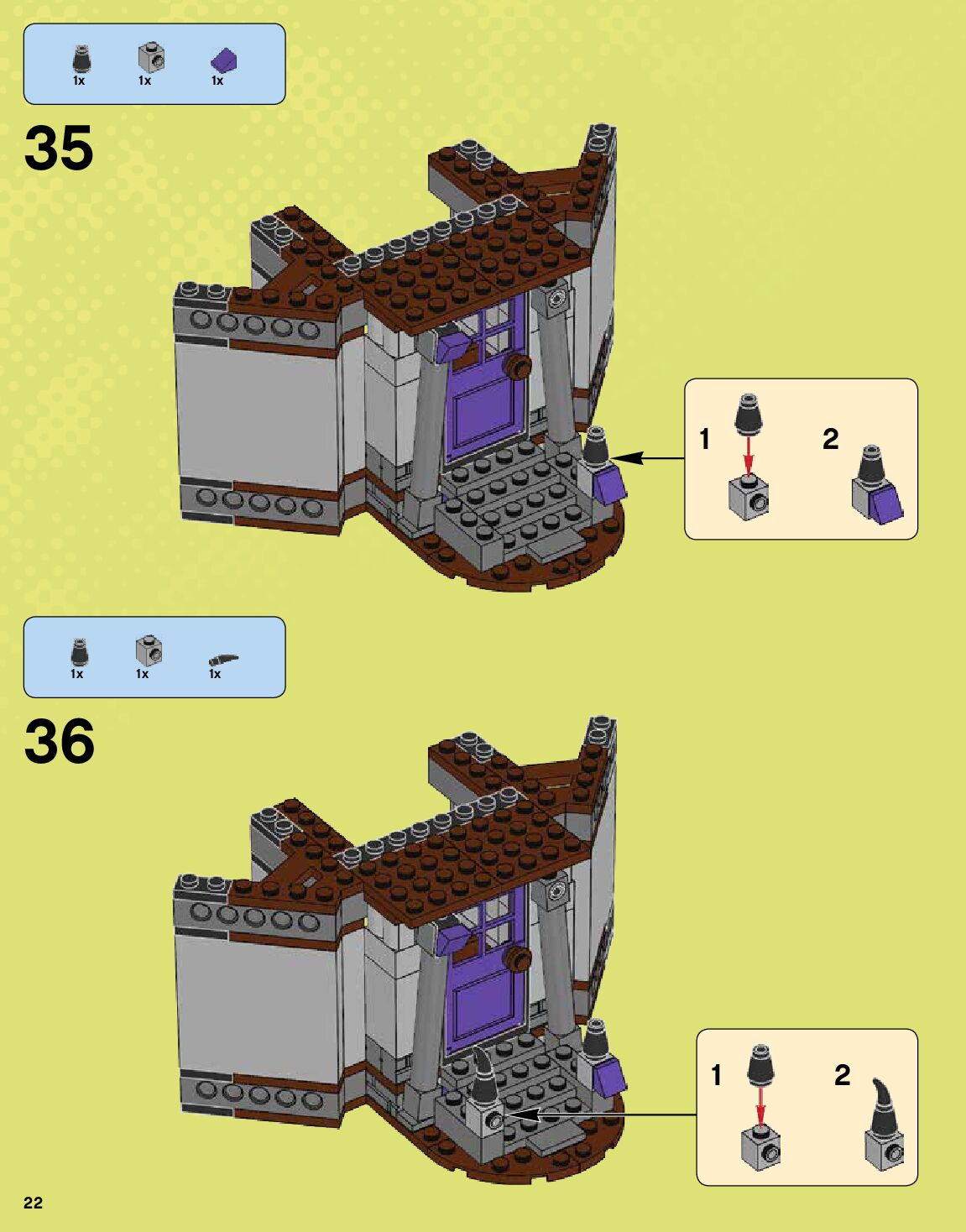 1x 1x 1x

35

1

2

1x 1x 1x

36

1

2

22