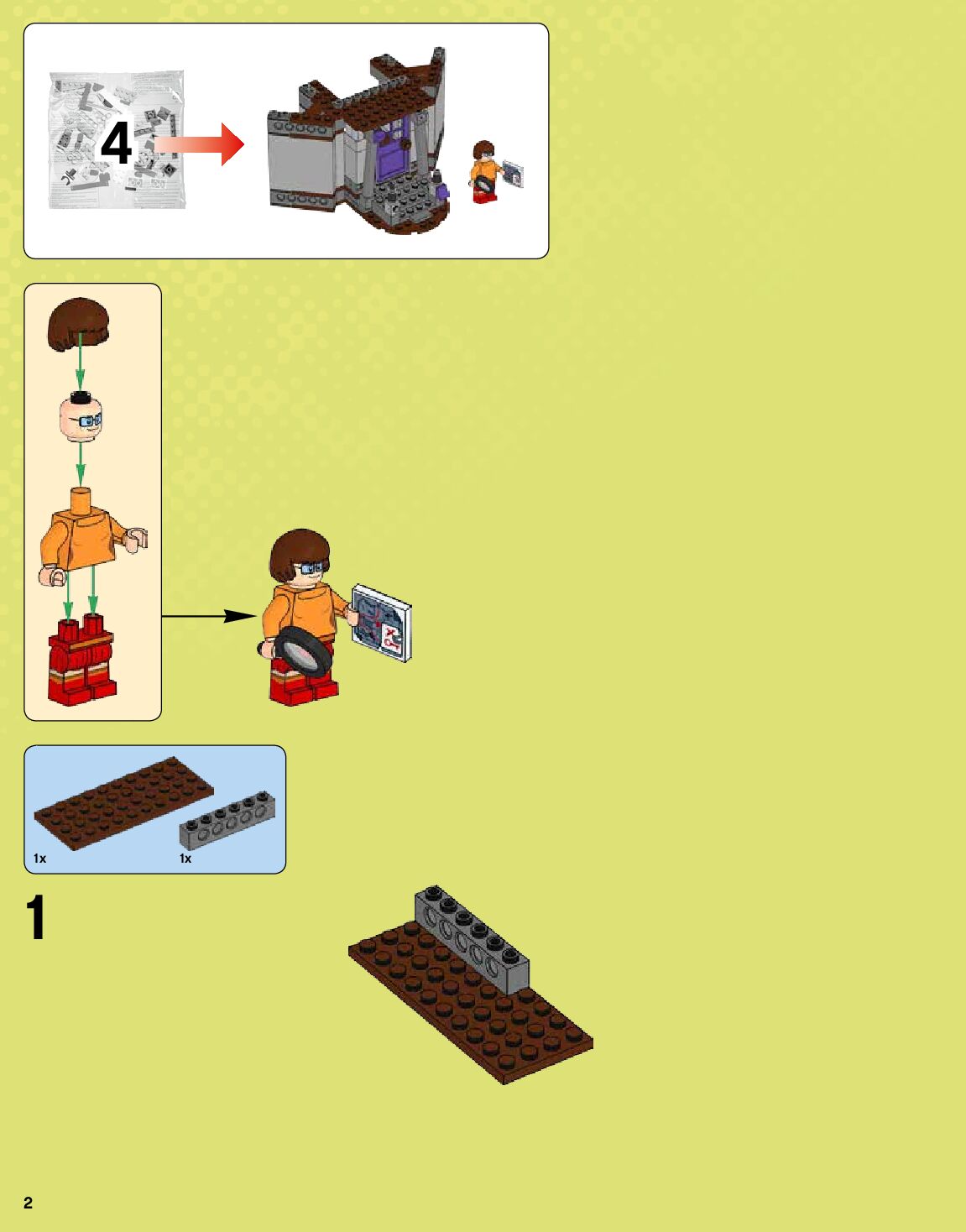 4

1x
1x

1

2