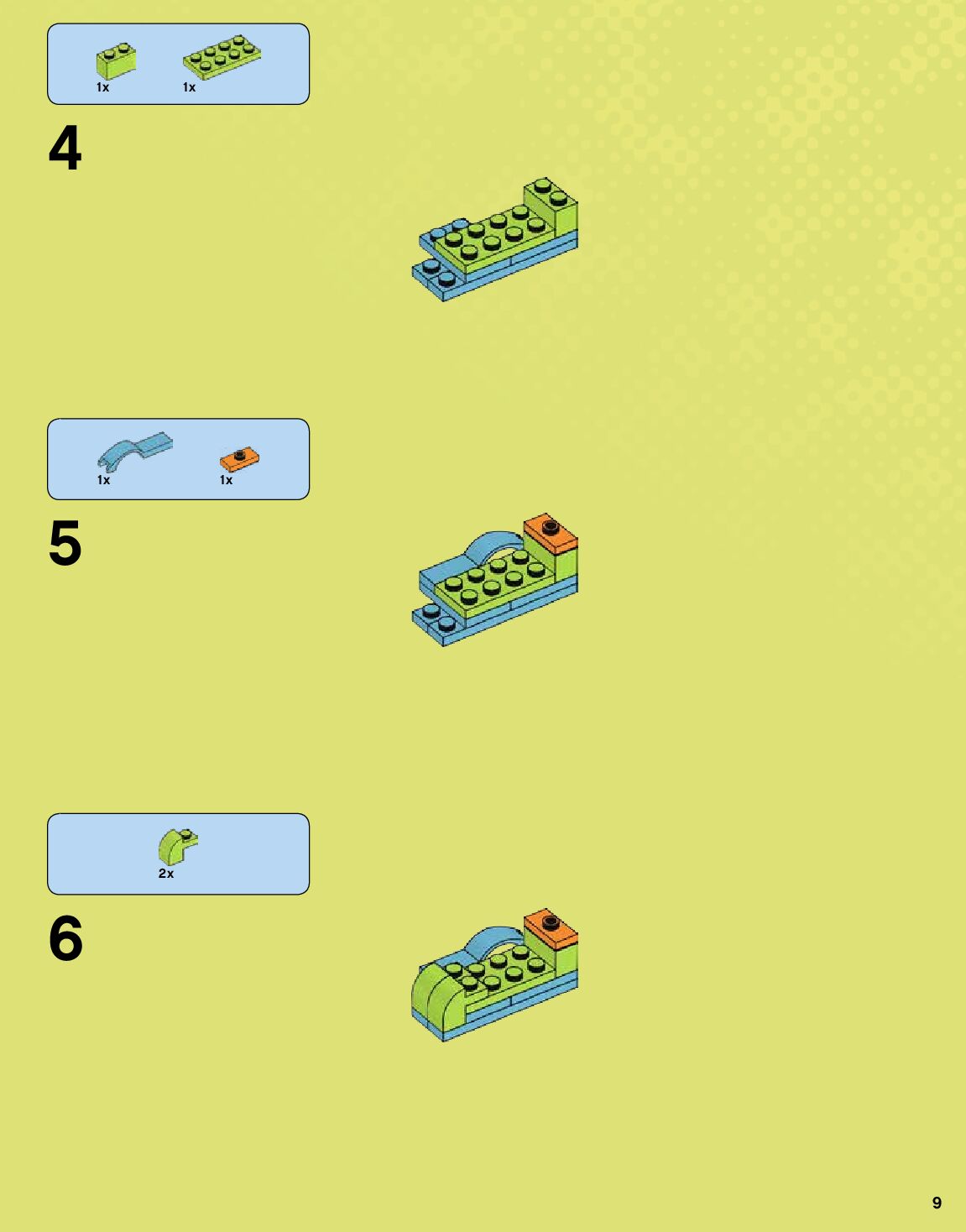 1x 1x

4

1x 1x

5

2x

6

9