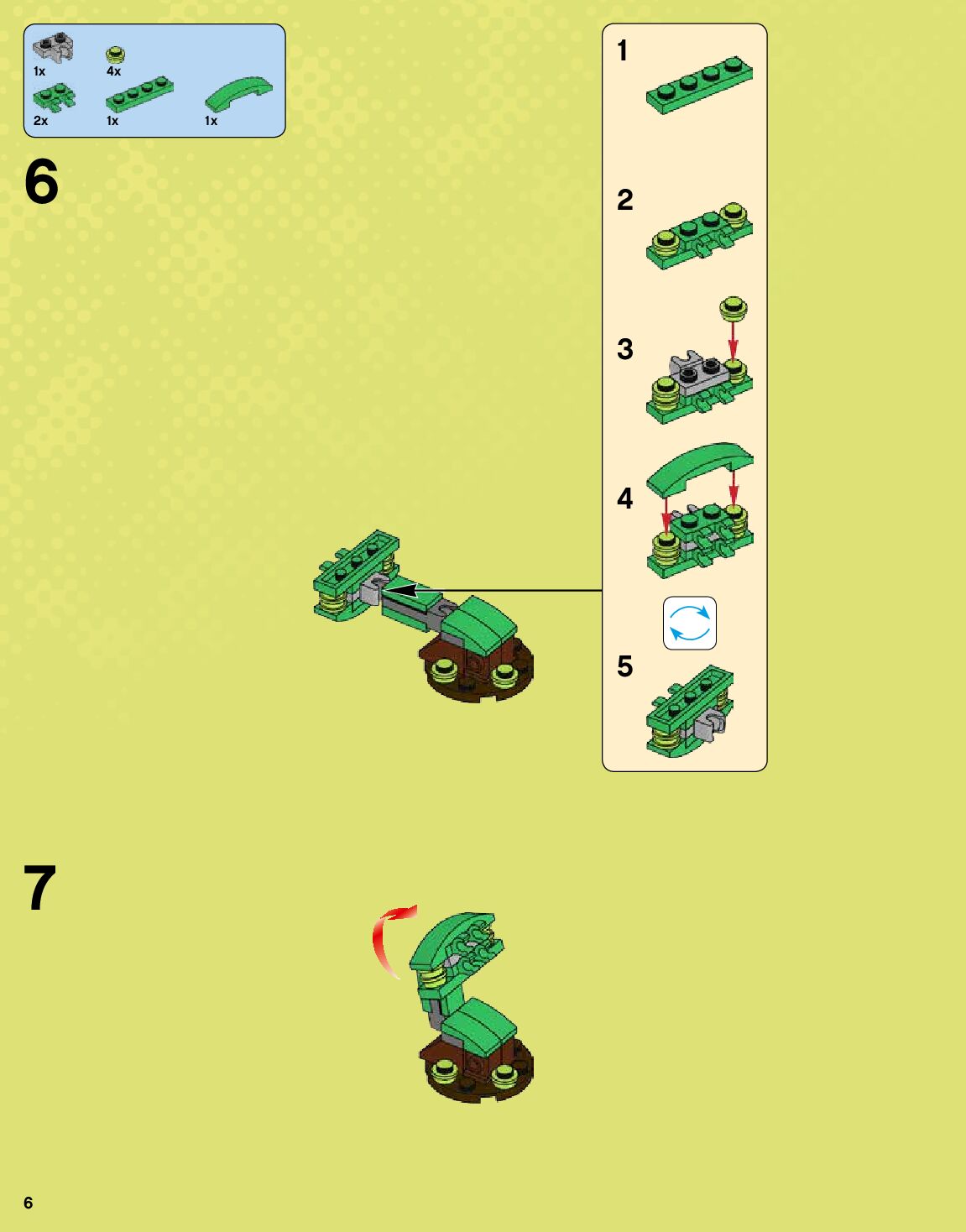 1x
4x
2x
1x
1x

6

1

2

3

4

5

7

6