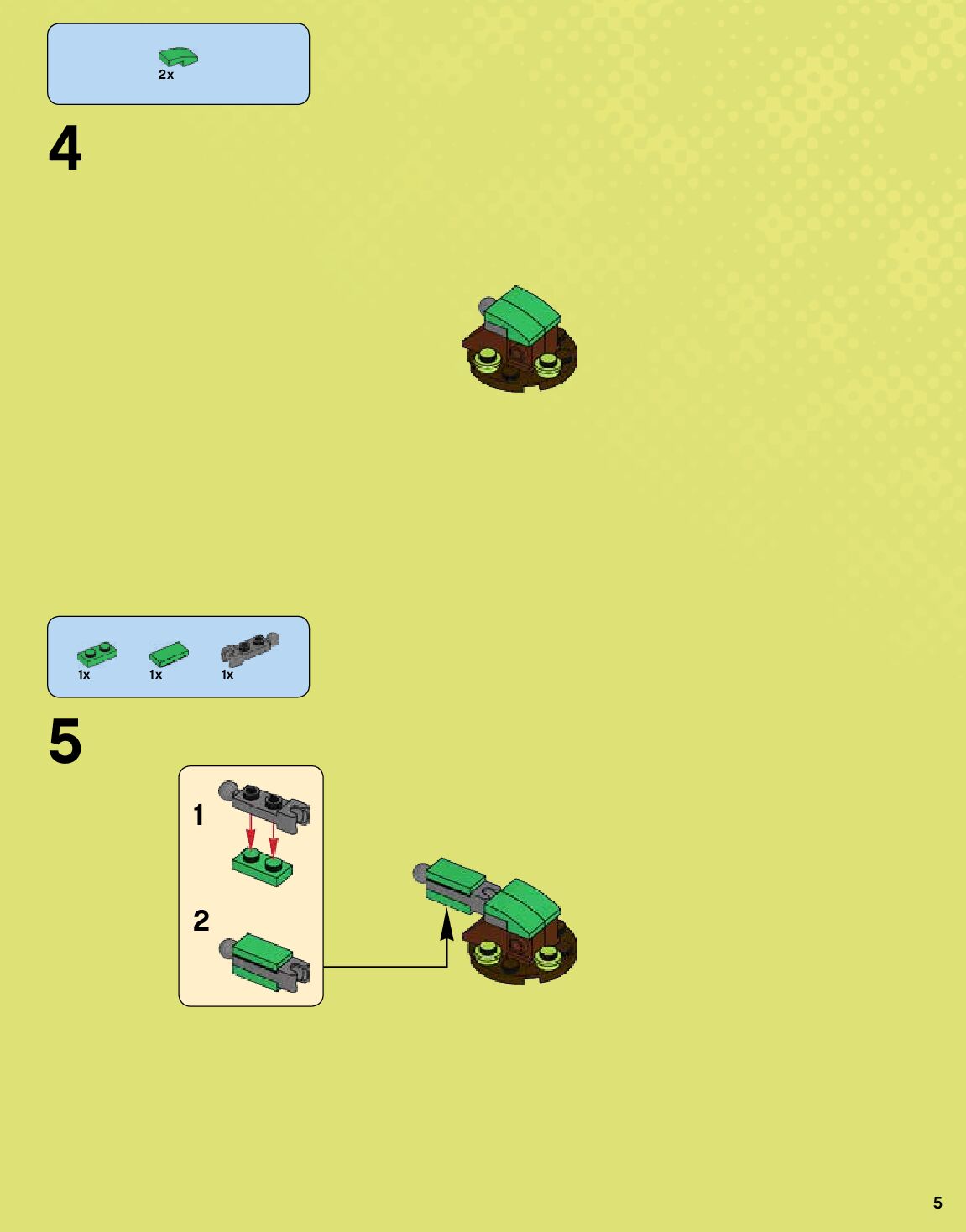 2x

4

1x 1x 1x

5

1

2

5