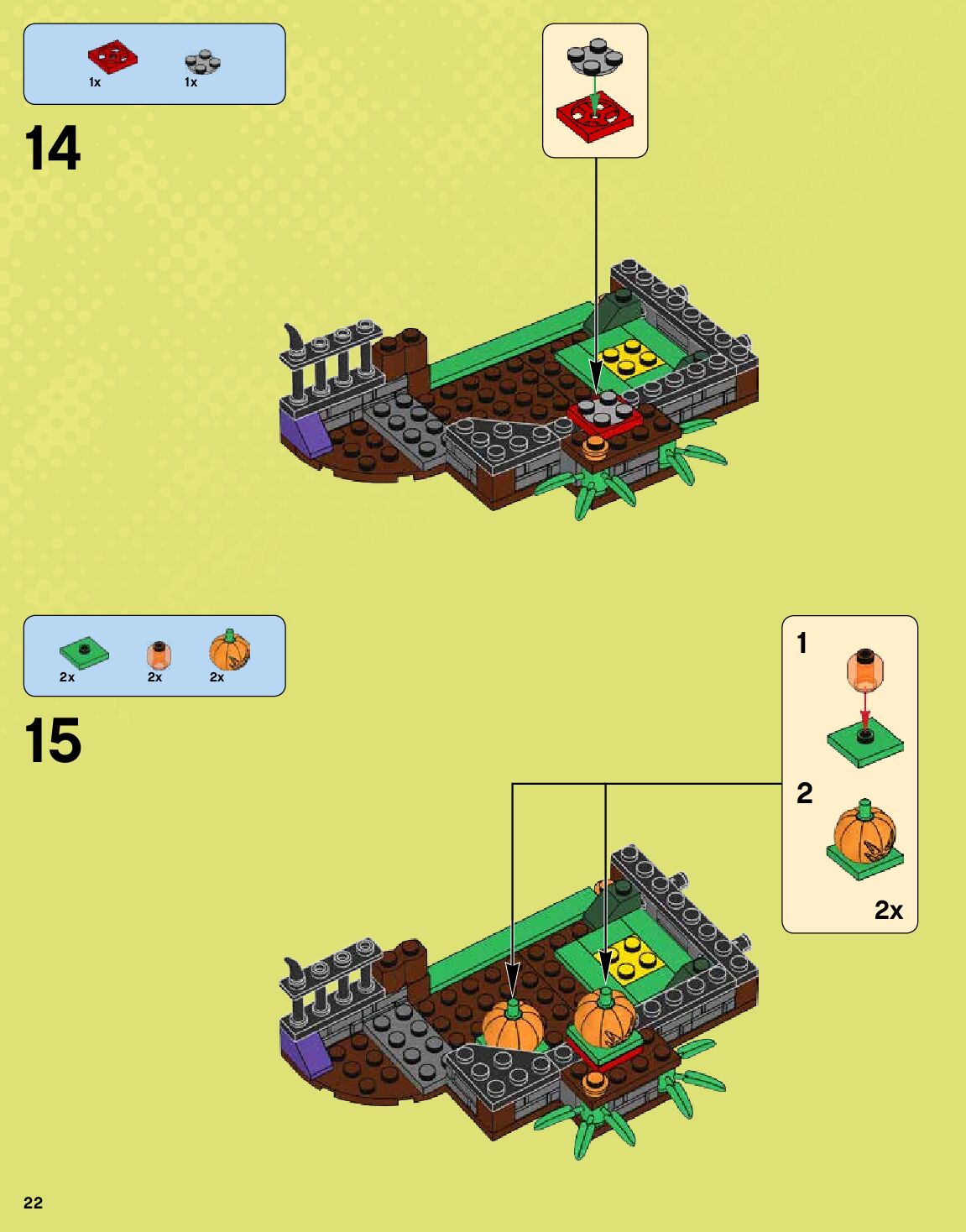 1x 1x

14

2x 2x 2x

15

1

2

2x

22