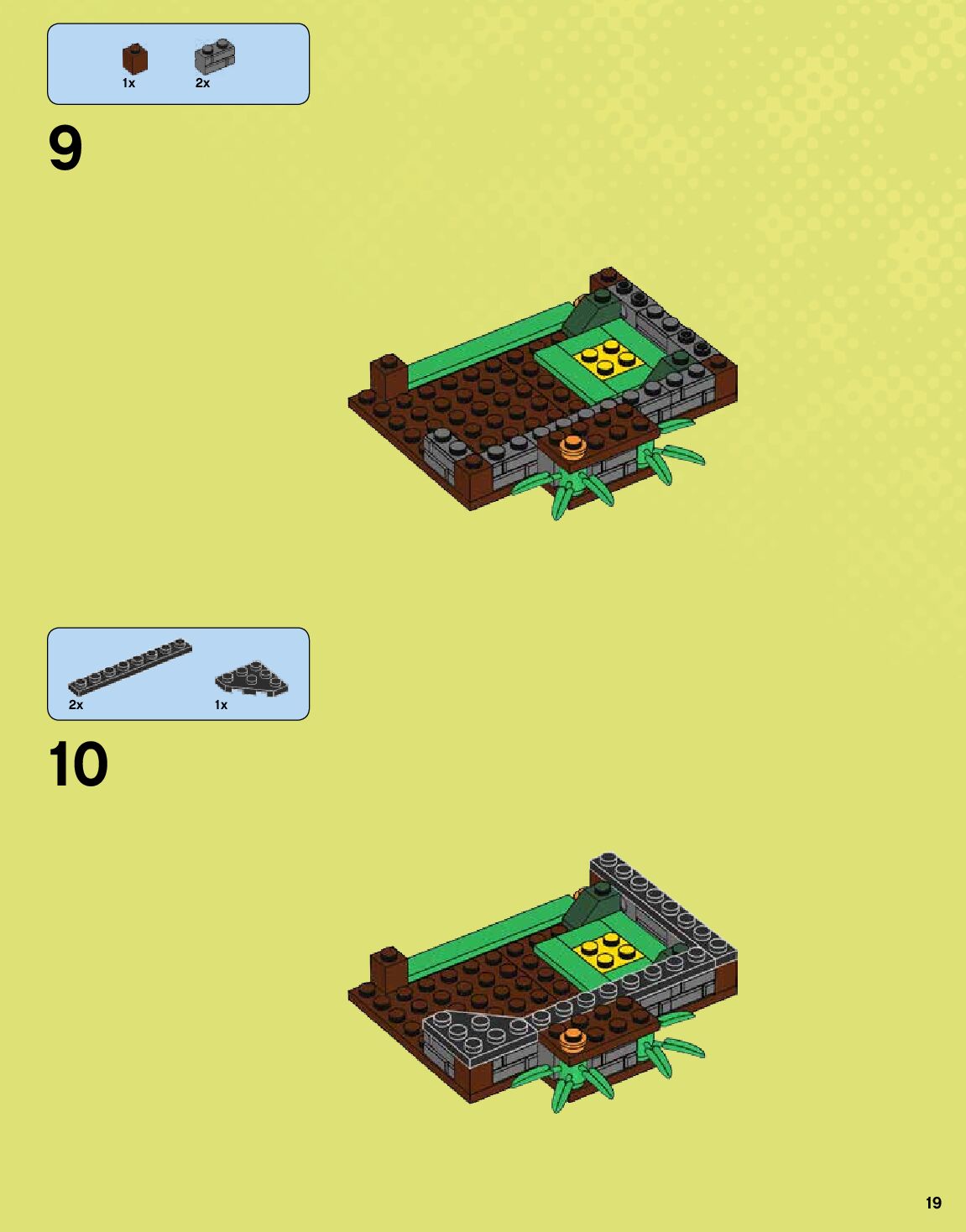 1x 2x

9

2x 1x

10

19