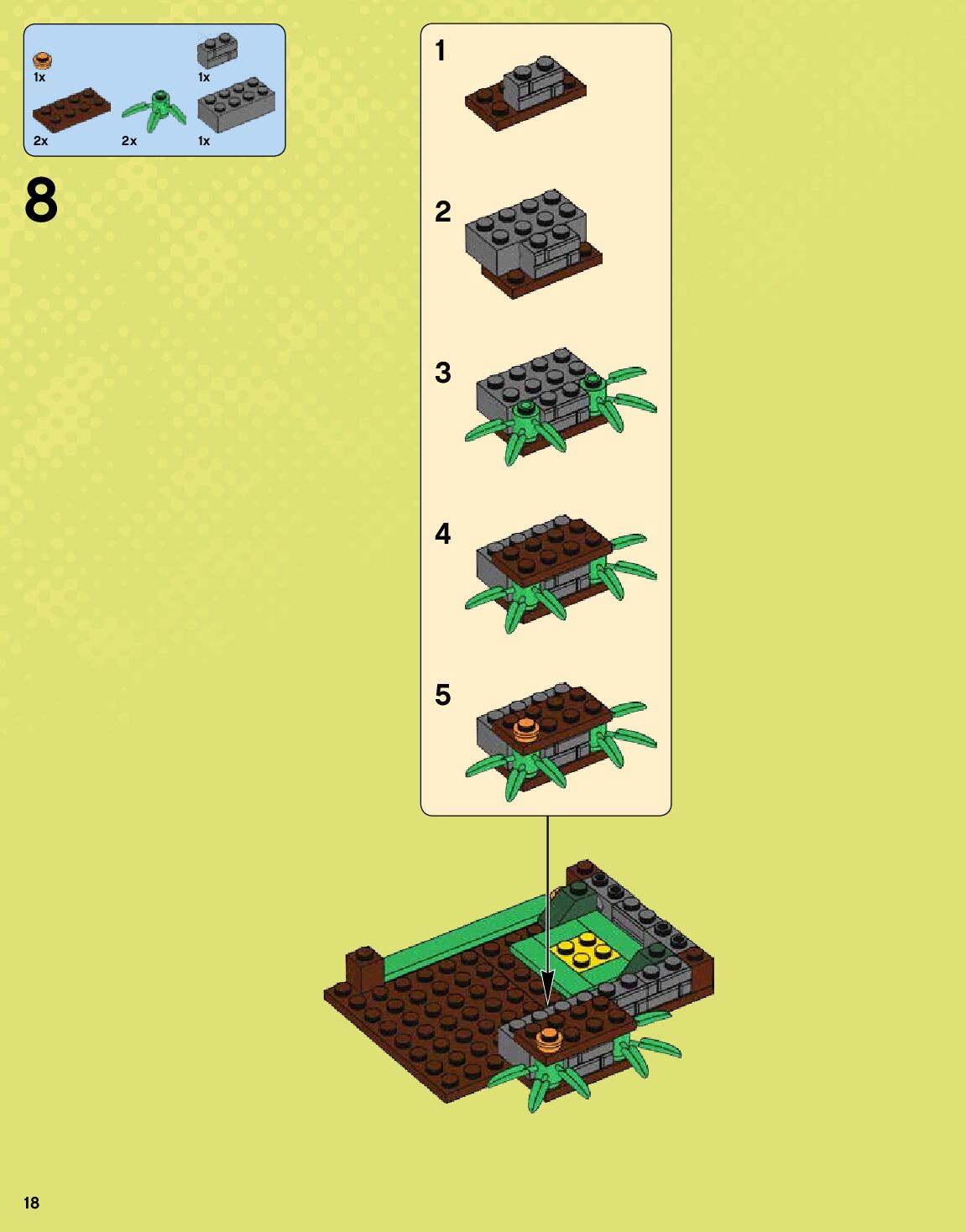 1x
1x
2x
2x
1x

8

1
2
3
4
5

18