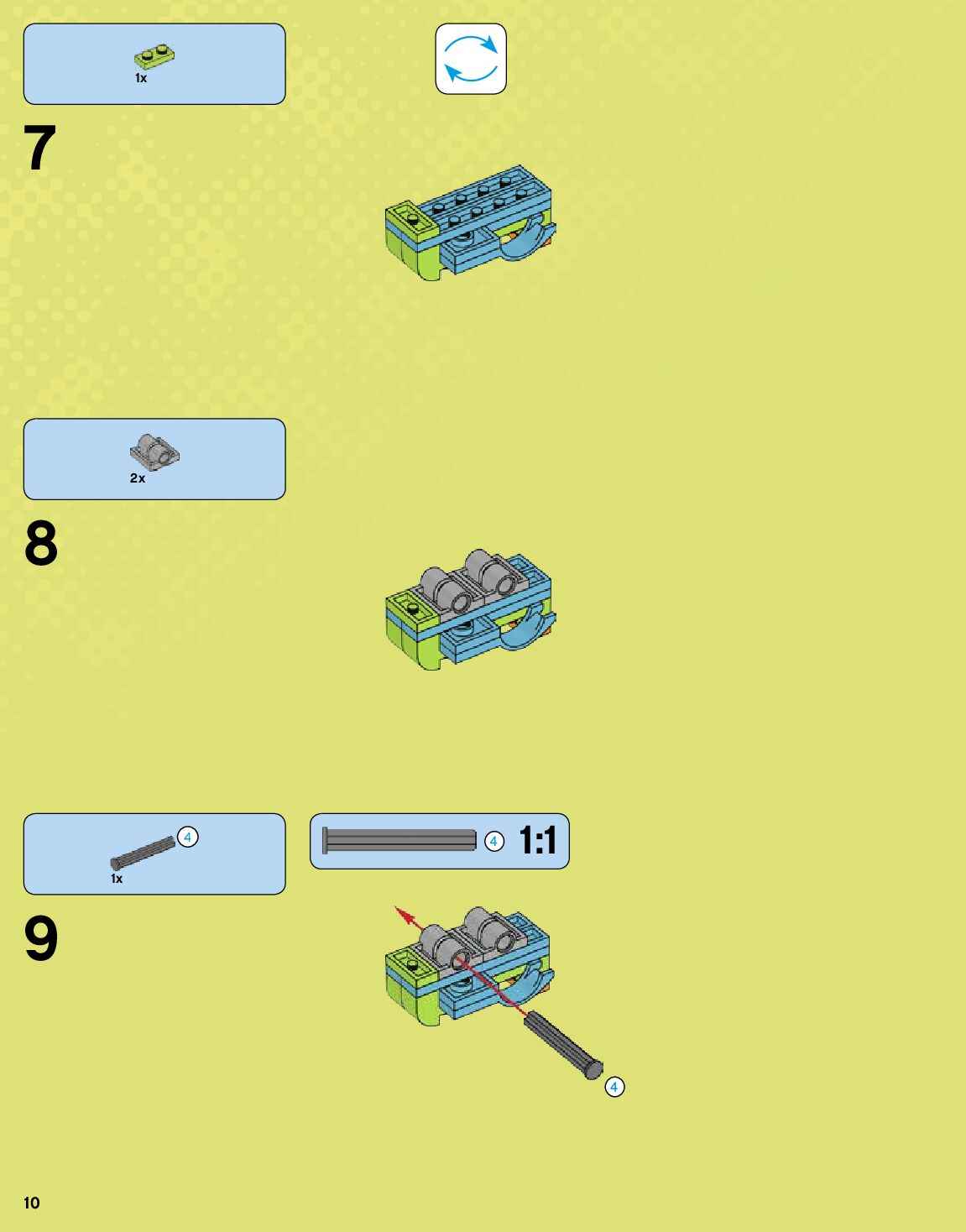 1x

7

2x

8

4
1x

4 1:1

9

4

10