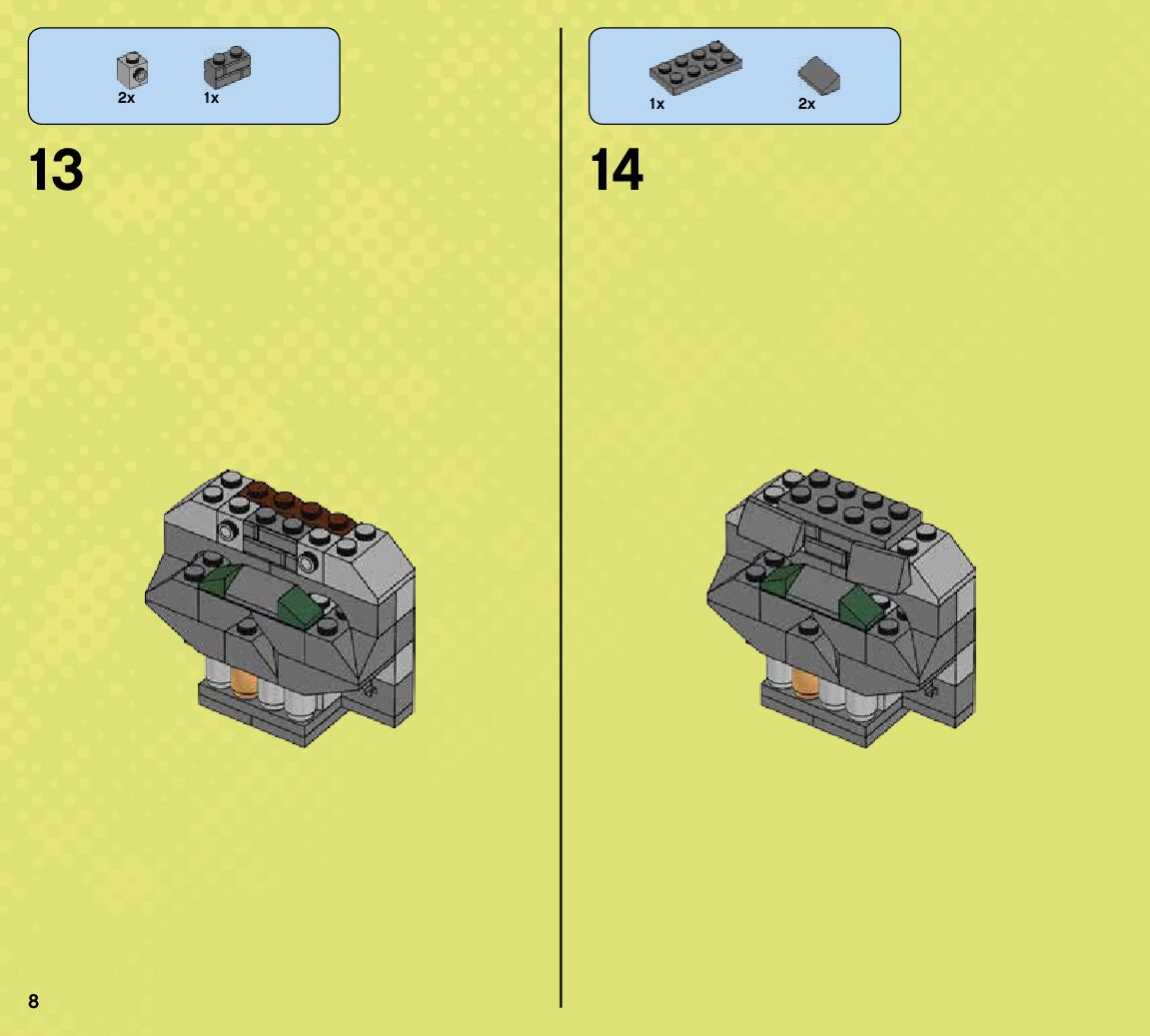 2x 1x

13

1x 2x

14

8