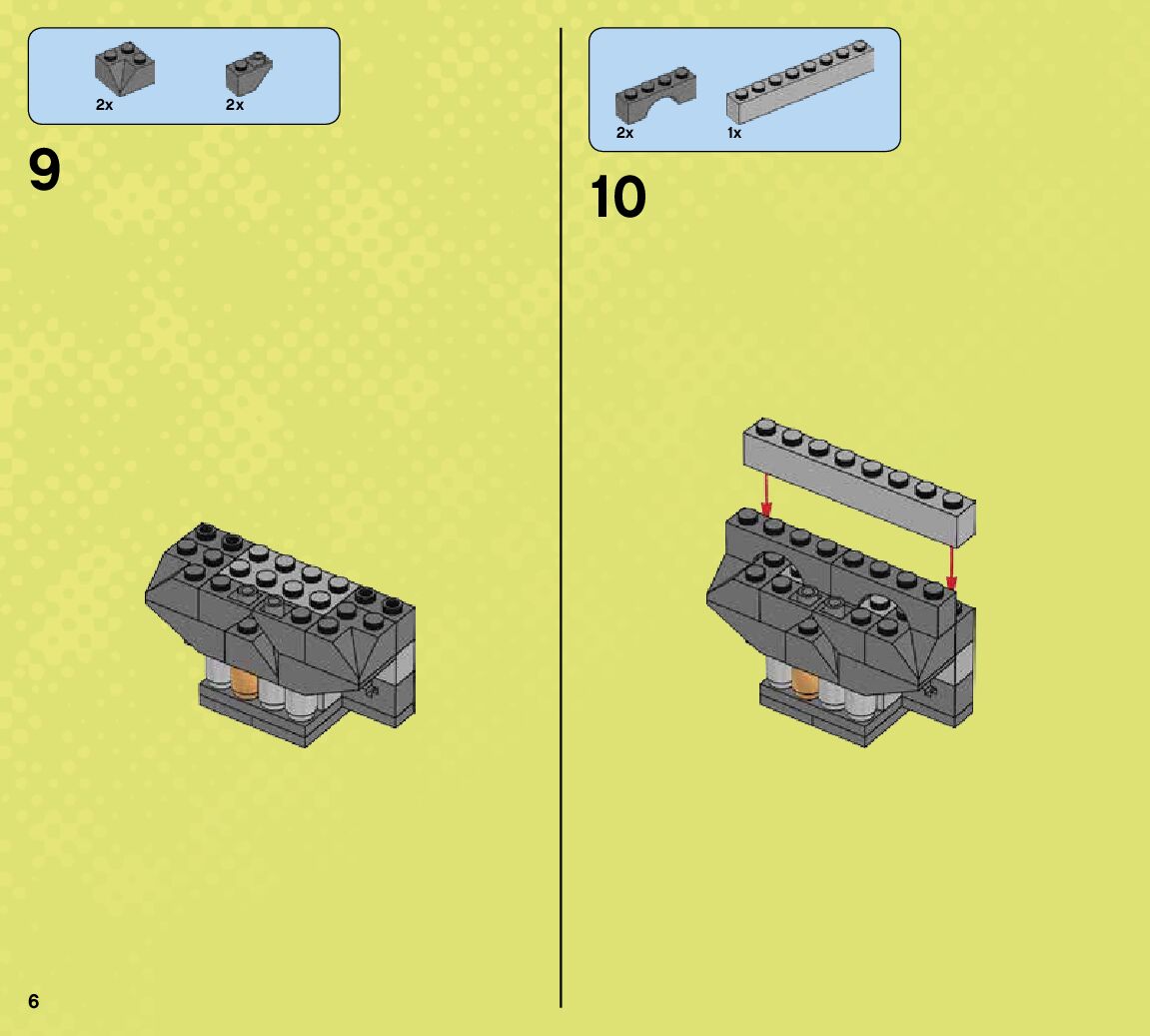 2x 2x

9

2x 1x

10

6