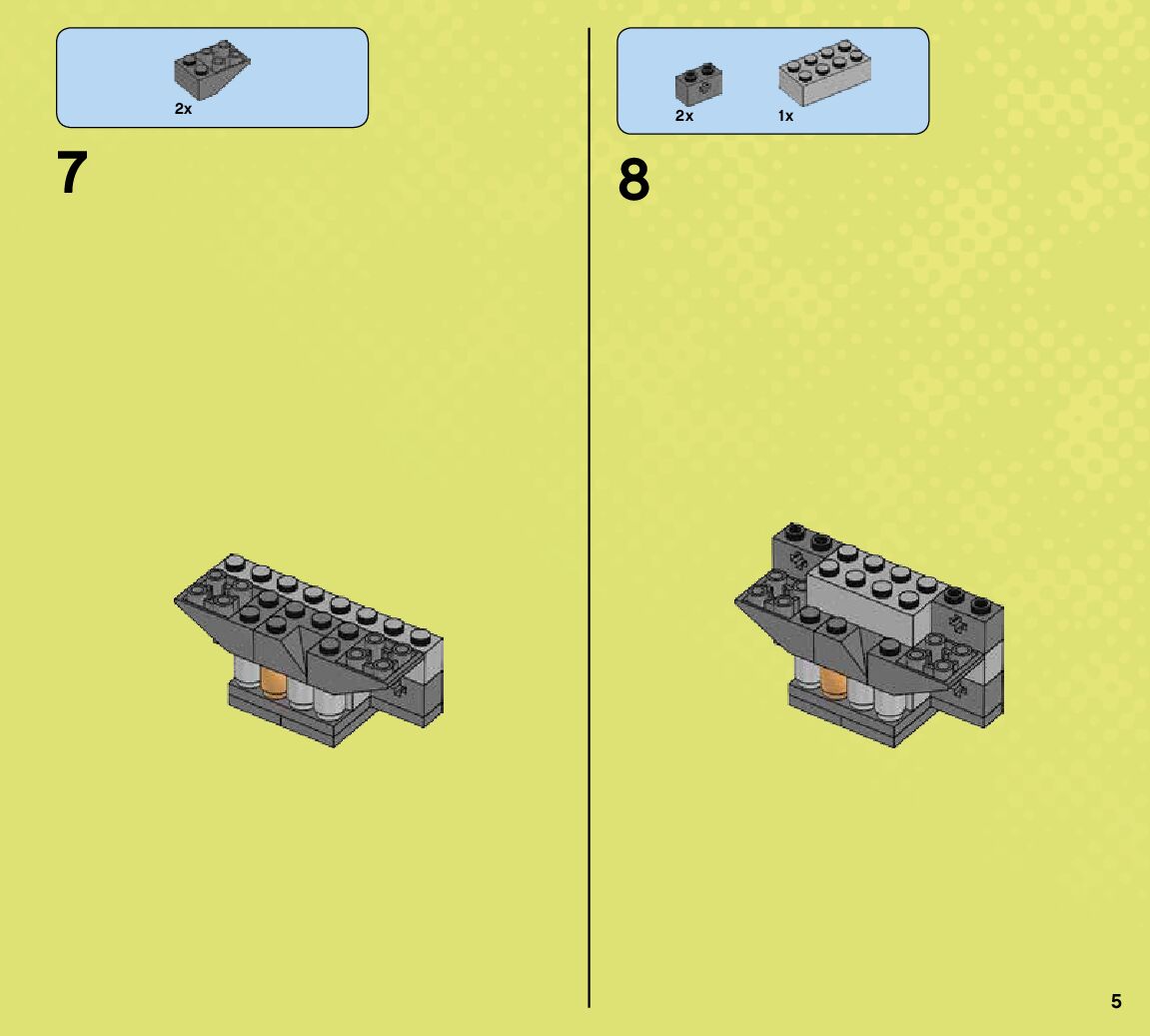 2x

7

2x 1x

8

5