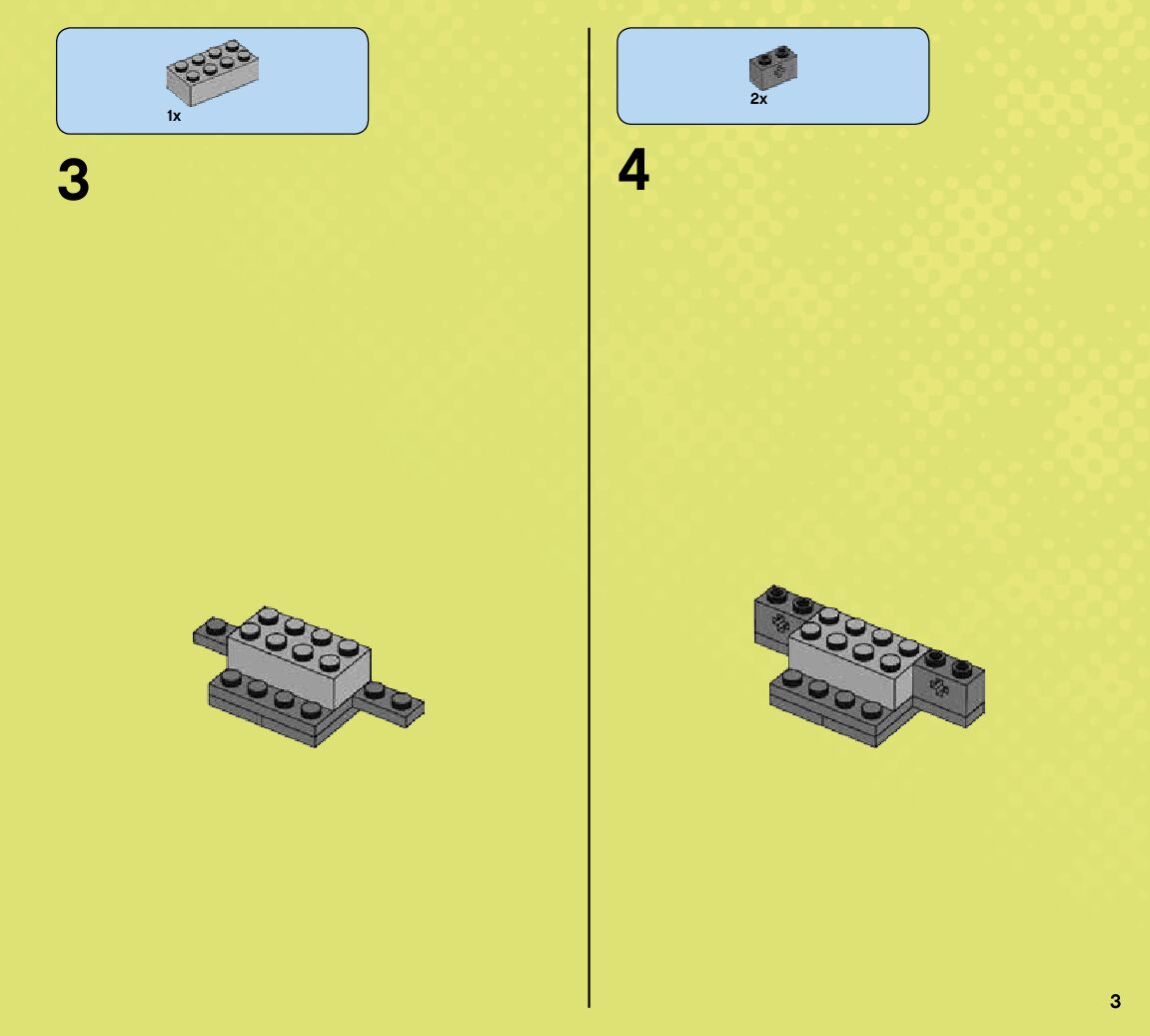 1x

3

2x

4

3