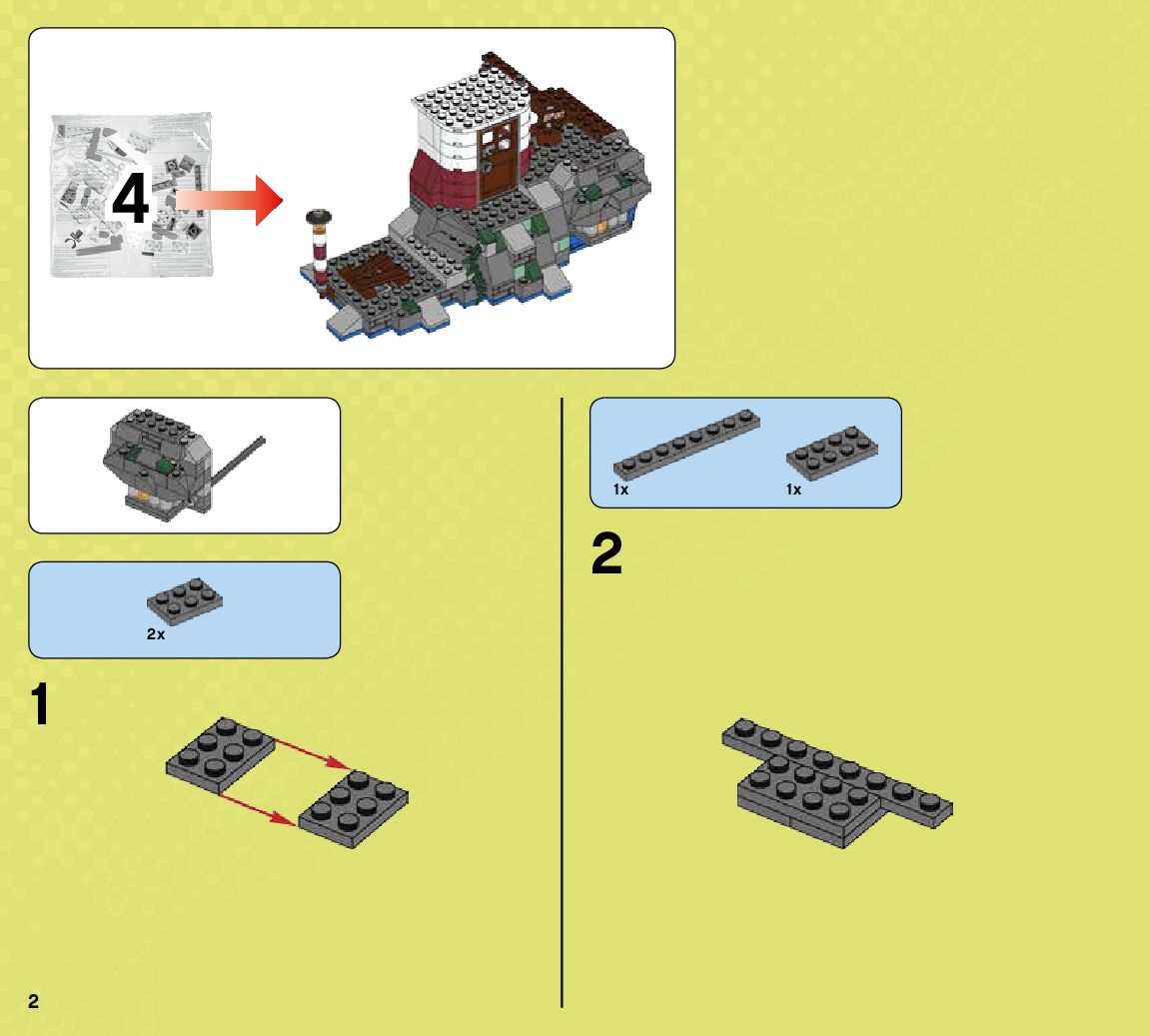 4

2x

1

1x

1x

2

2