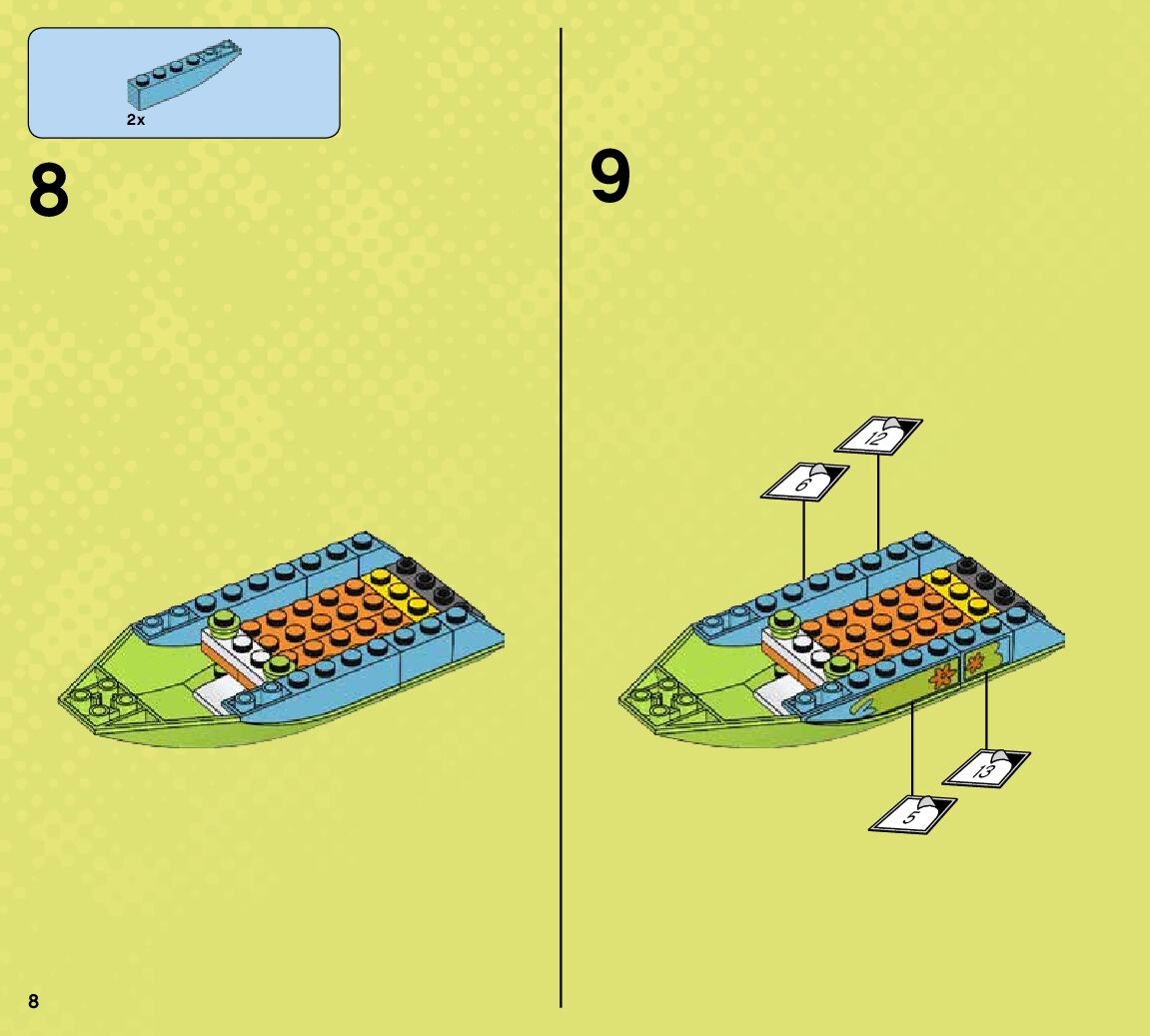 2x

8

9

12

6

13

5

8