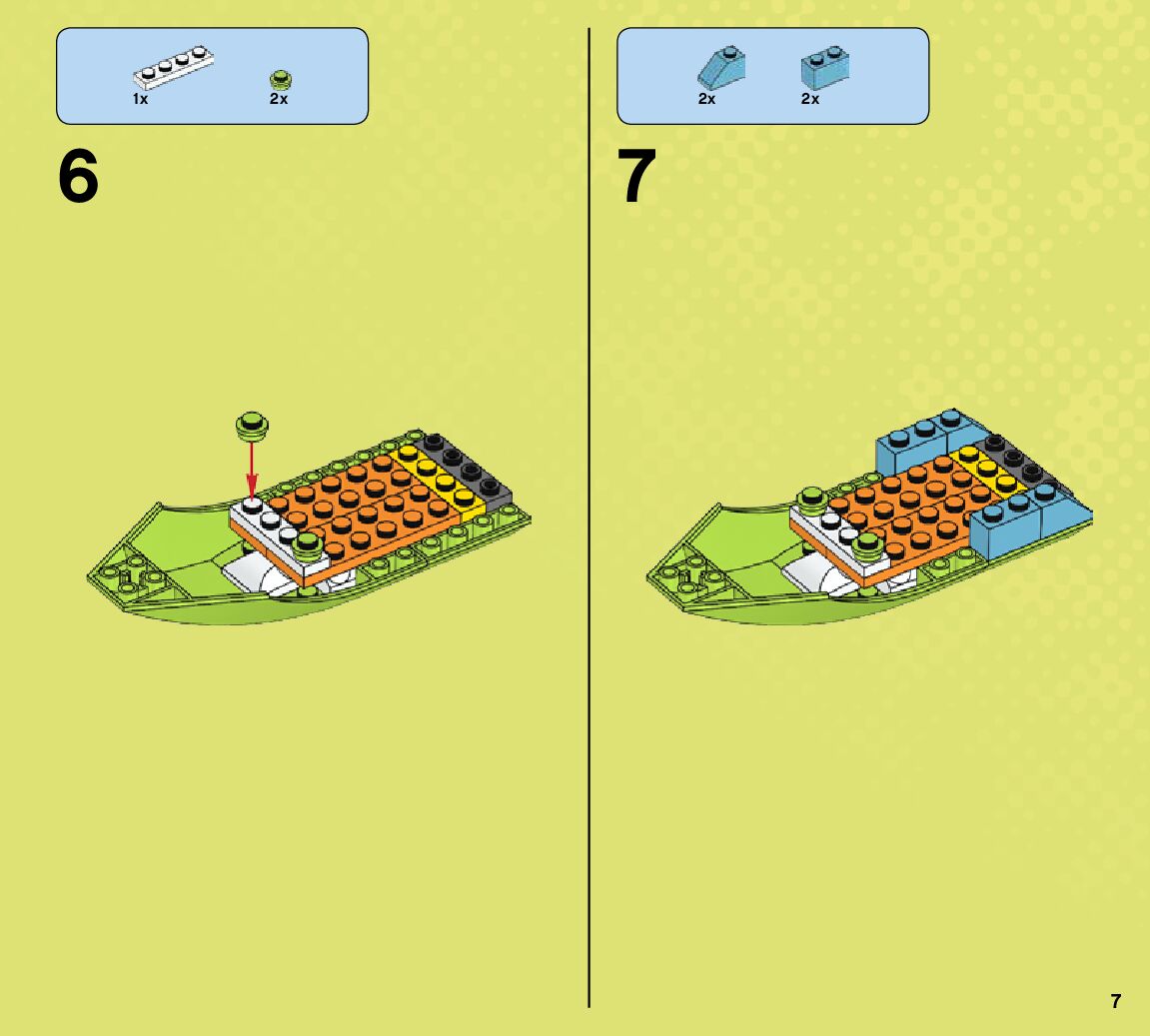 1x 2x

6

2x 2x

7

7