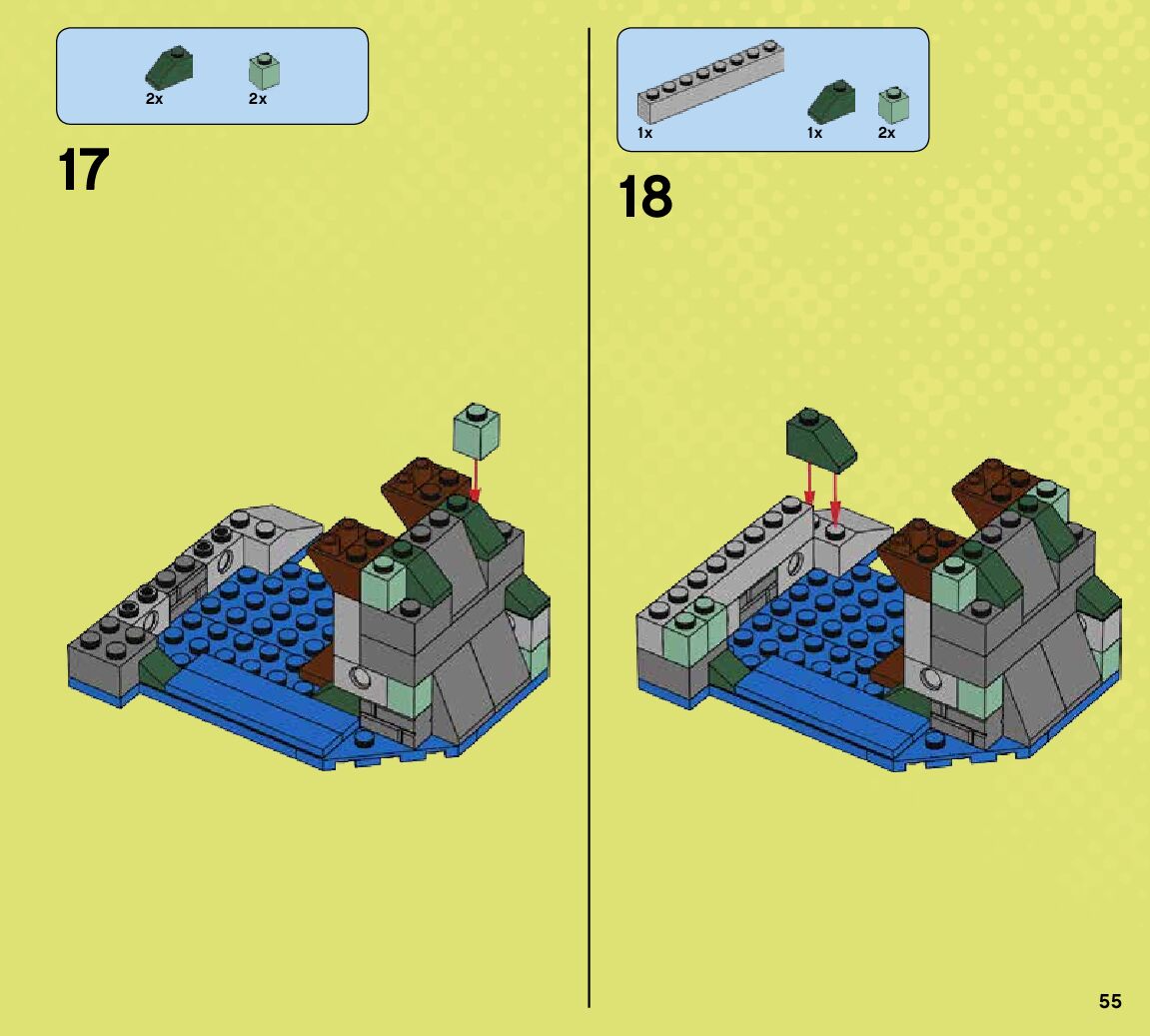 2x 2x

17

1x 1x 2x

18

55