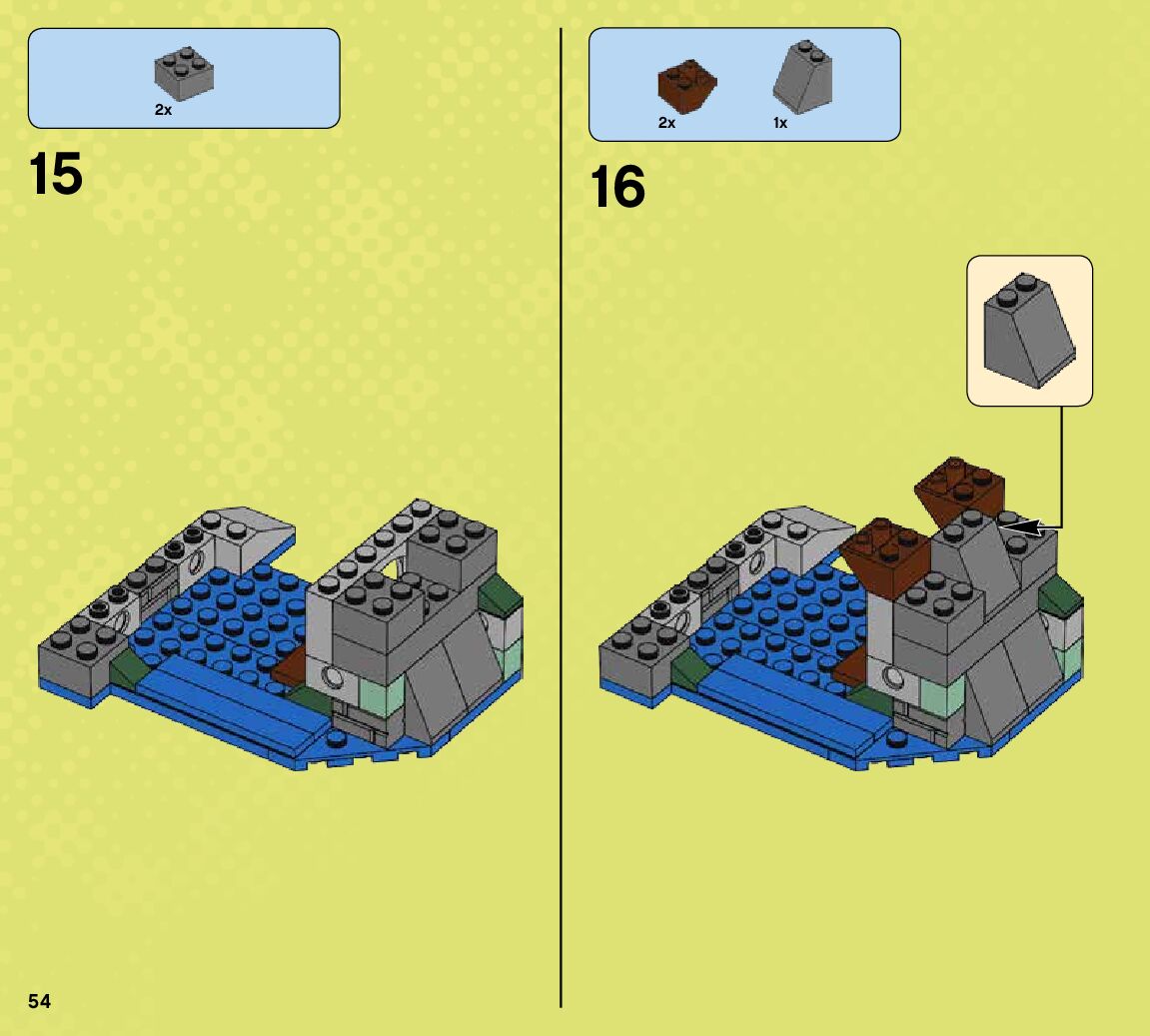 2x

15

2x

1x

16

54