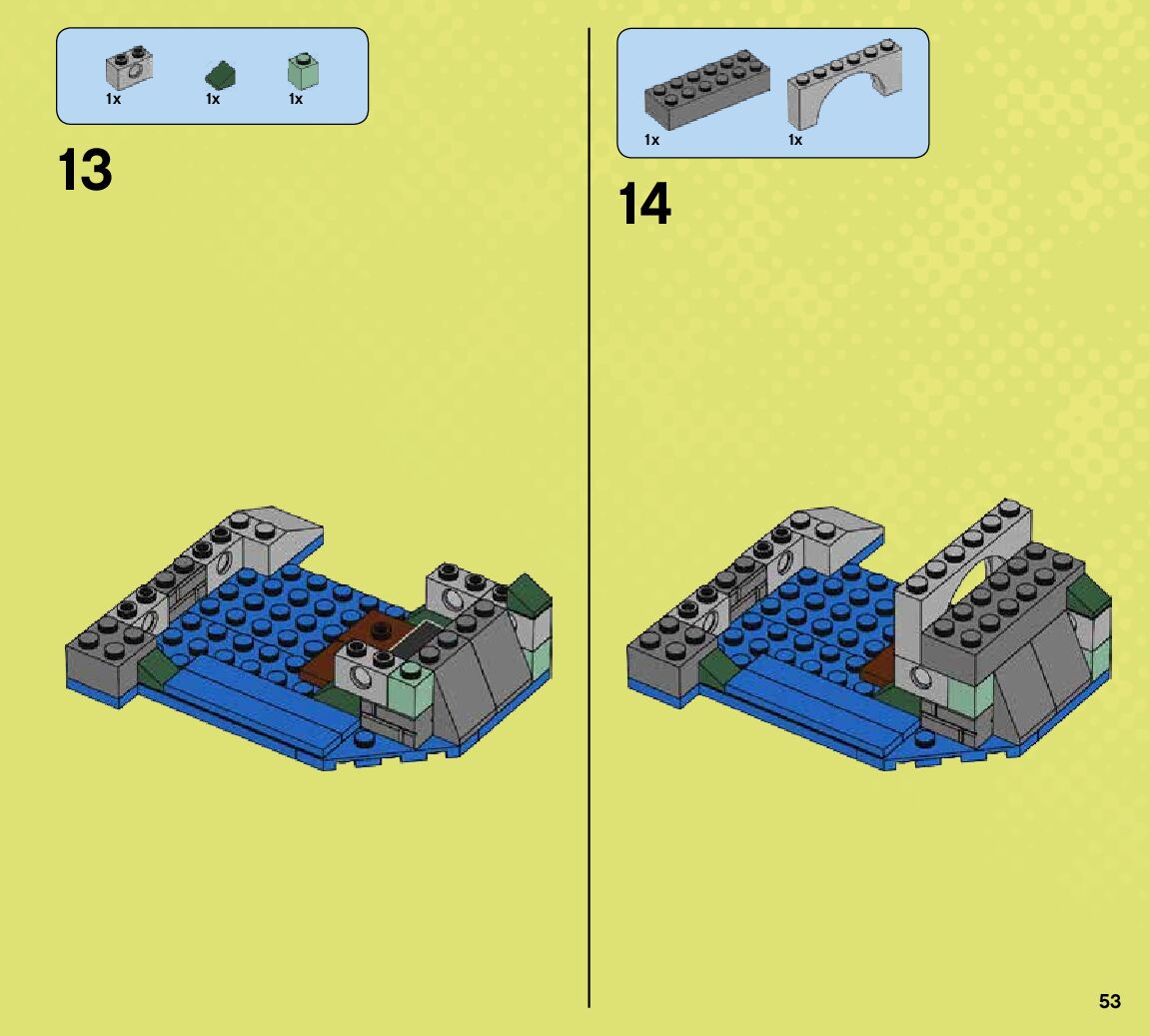 1x 1x 1x

13

1x 1x

14

53