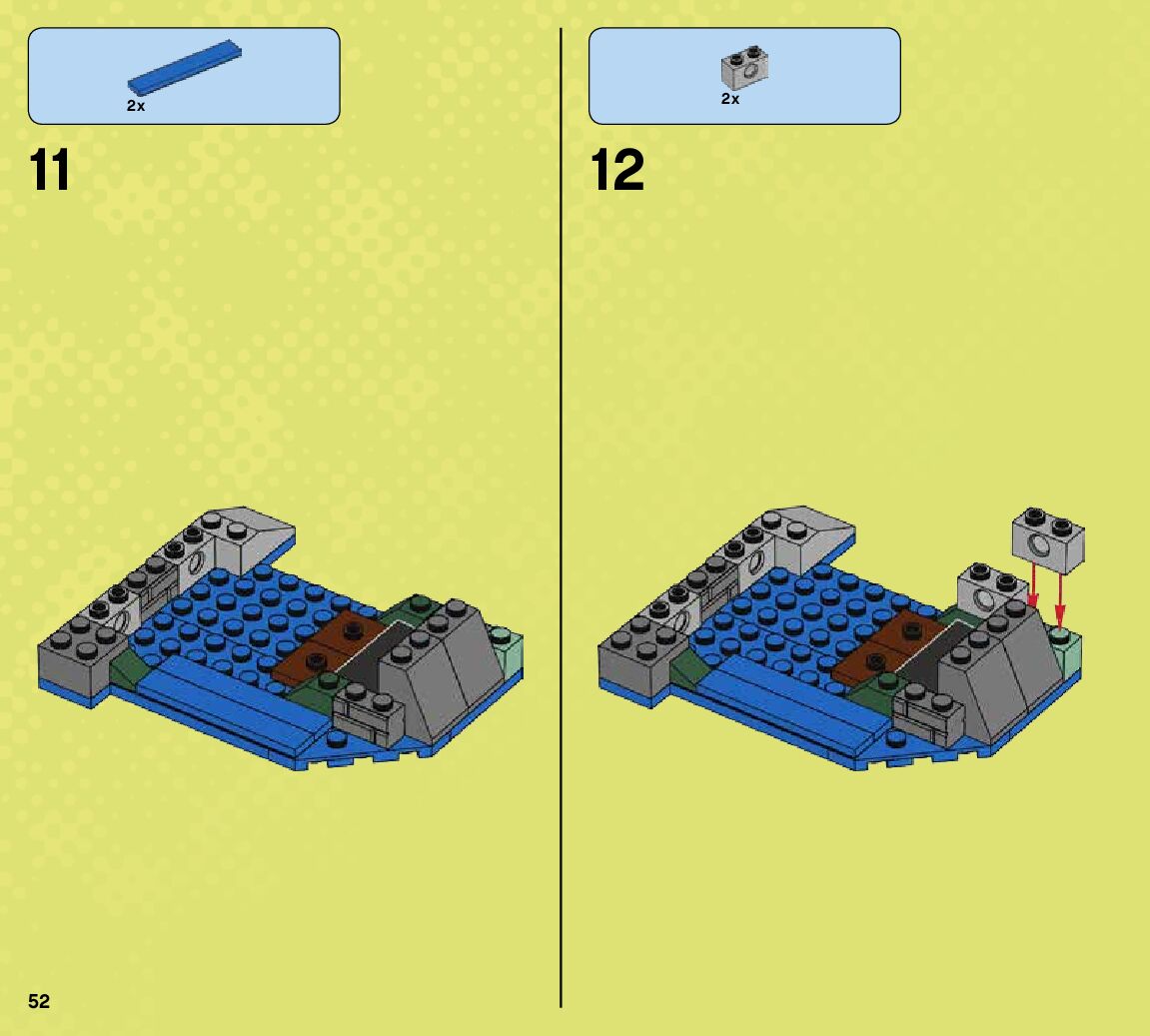 2x

11

2x

12

52