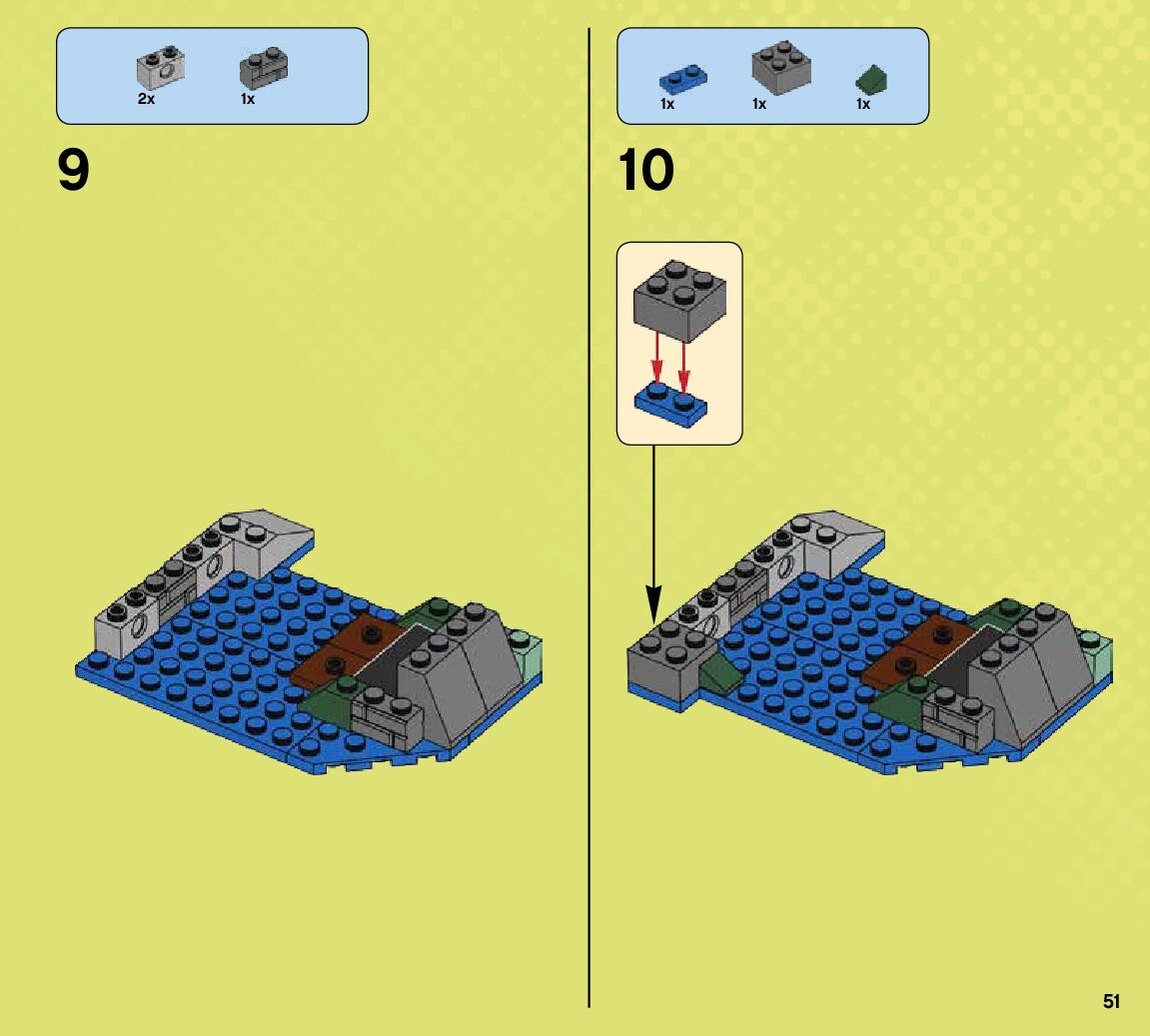 2x 1x

9

1x 1x 1x

10

51