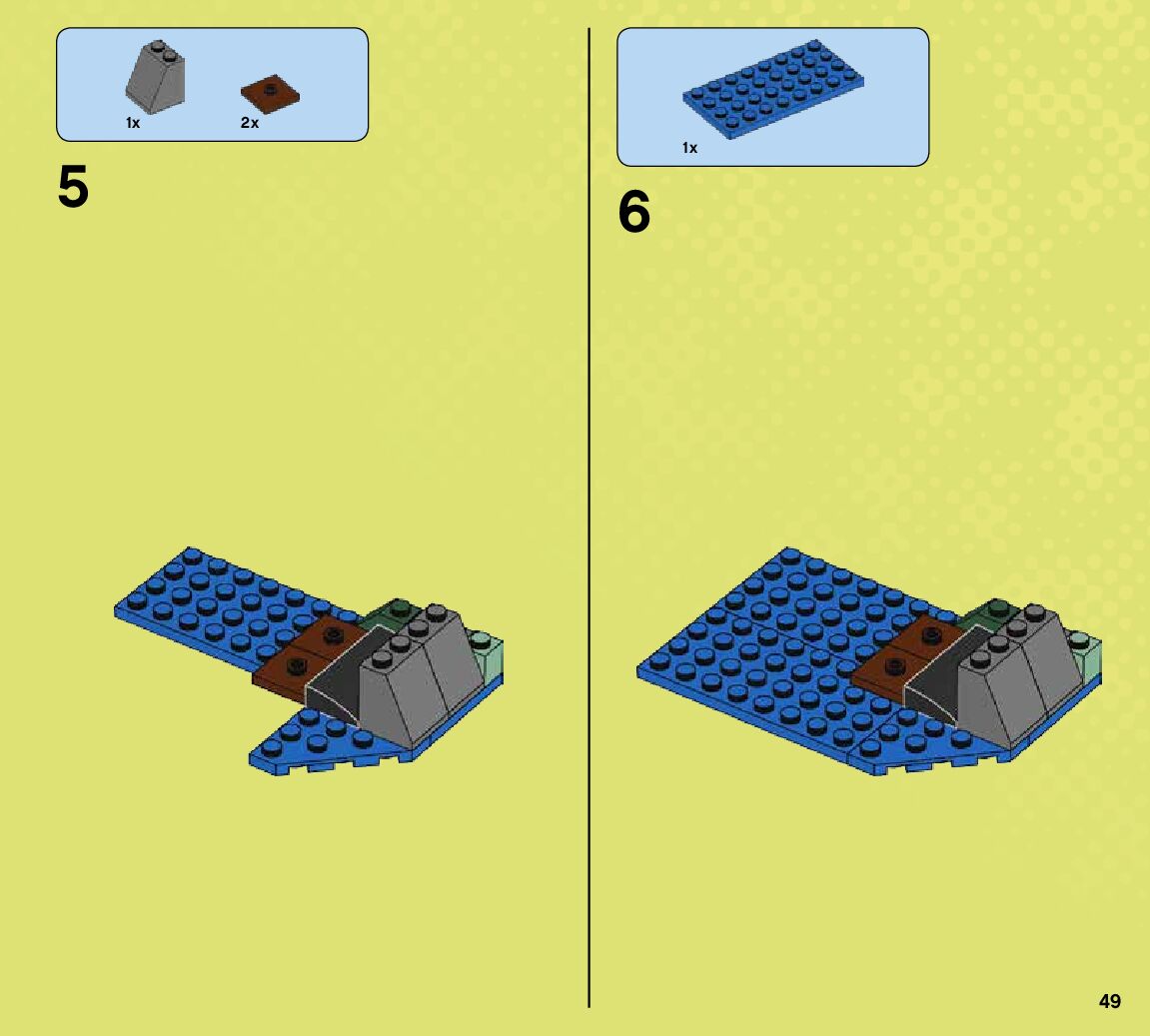 1x

2x

5

1x

6

49