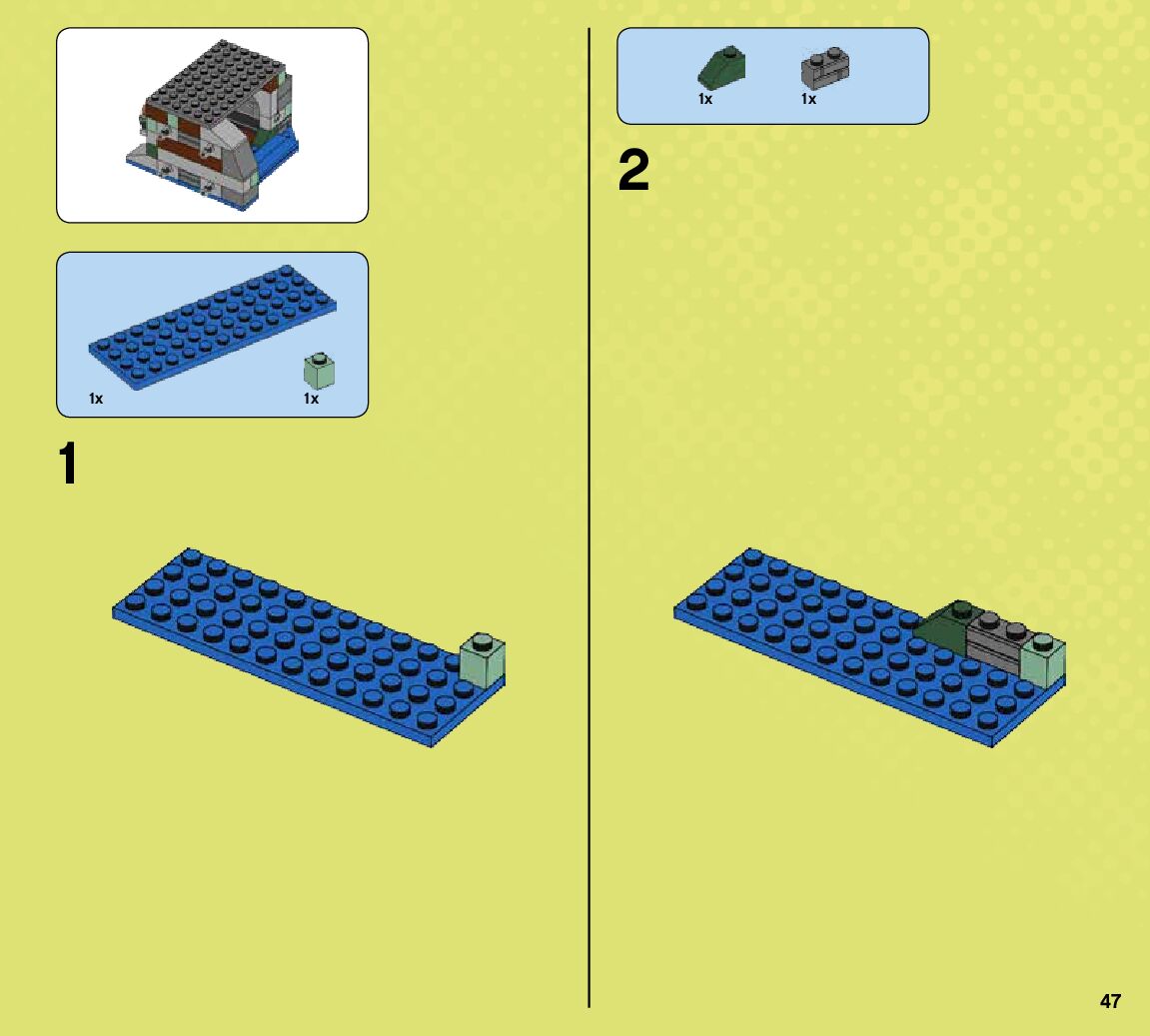 1x
1x

1

1x
1x

2

47