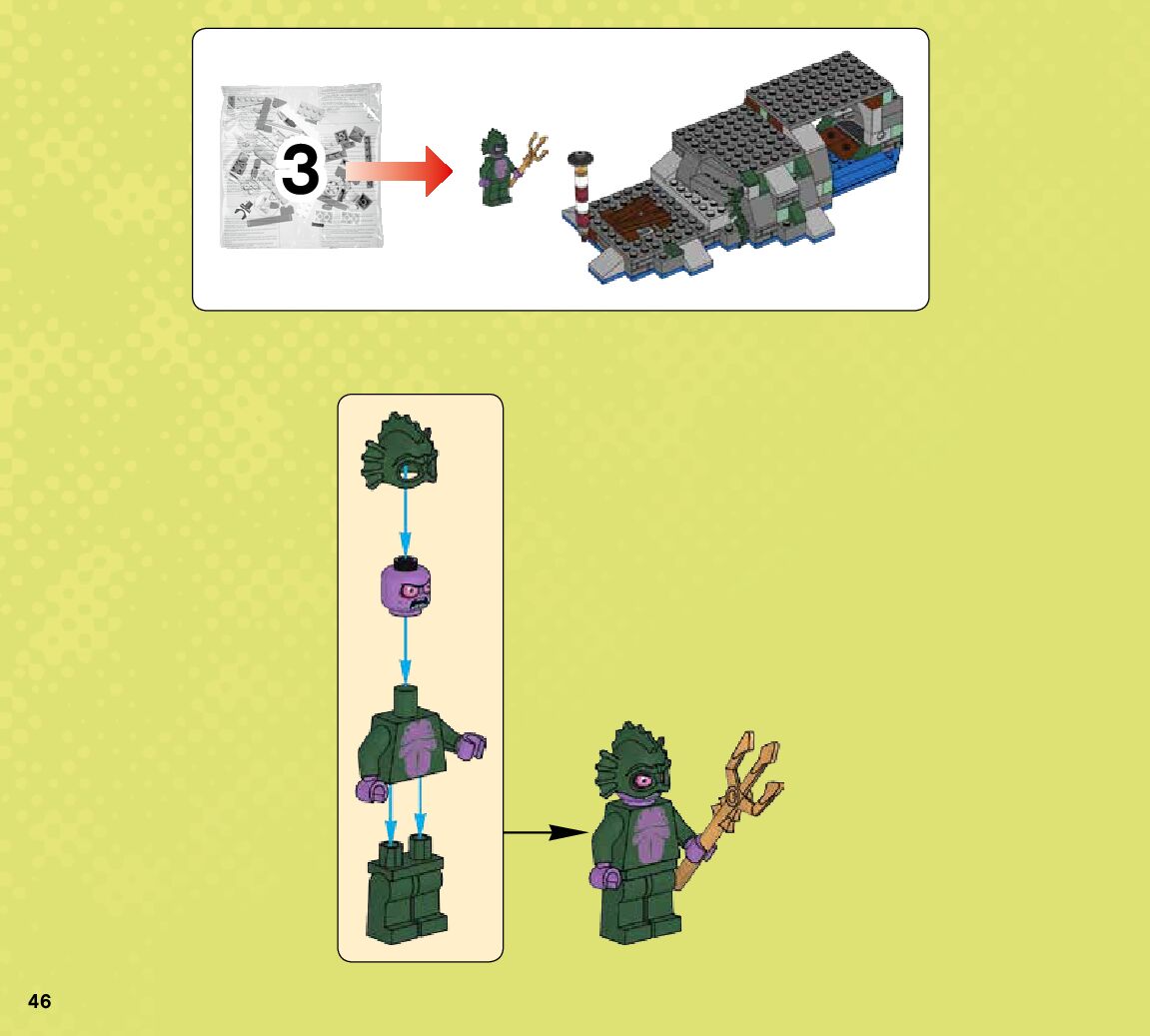 3

46